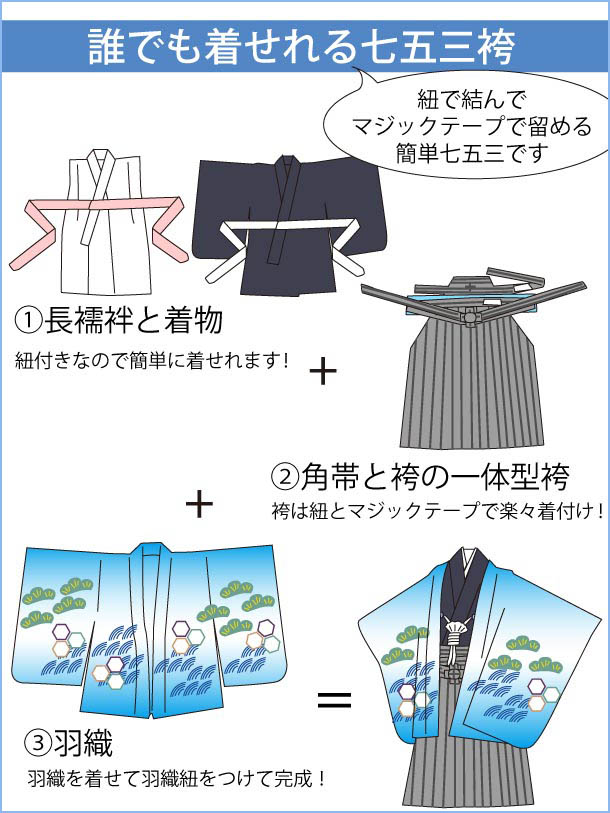 誰でも着せれる七五三袴

紐で結んで
マジックテープで留める
簡単七五三です

①長襦袢と着物

紐付きなので簡単に着せれます！

+

②角帯と袴の一体型袴

袴は紐とマジックテープで楽々着付け！

+

③羽織

羽織を着せて羽織紐をつけて完成！

=