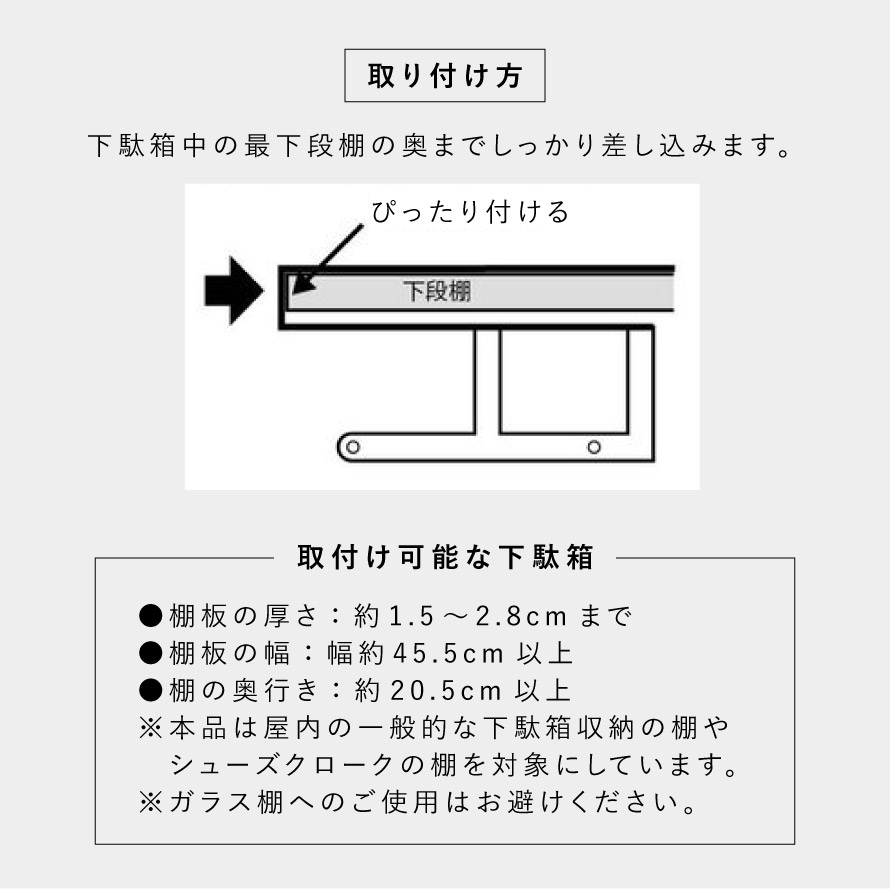 取り付け方

下駄箱中の最下段棚の奥までしっかり差し込みます。

ぴったり付ける

下段棚

取付け可能な下駄箱

●棚板の厚さ：約1.5～2.8cmまで
●棚板の幅：幅約45.5cm以上
●棚の奥行き：約20.5cm以上
※本品は屋内の一般的な下駄箱収納の棚やシューズクロークの棚を対象にしています。
※ガラス棚へのご使用はお避けください。