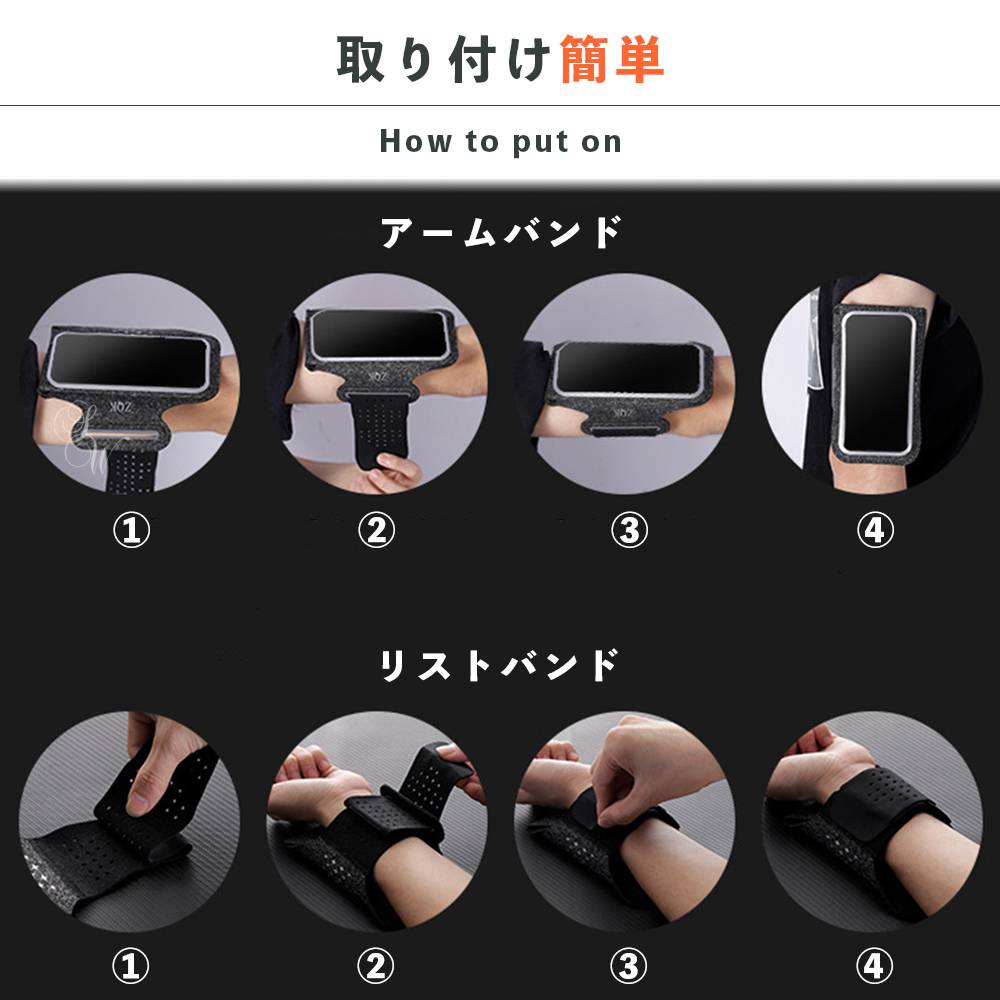 取り付け簡単

How to put on

アームバンド

①
②
③
④

リストバンド

①
②
③
④