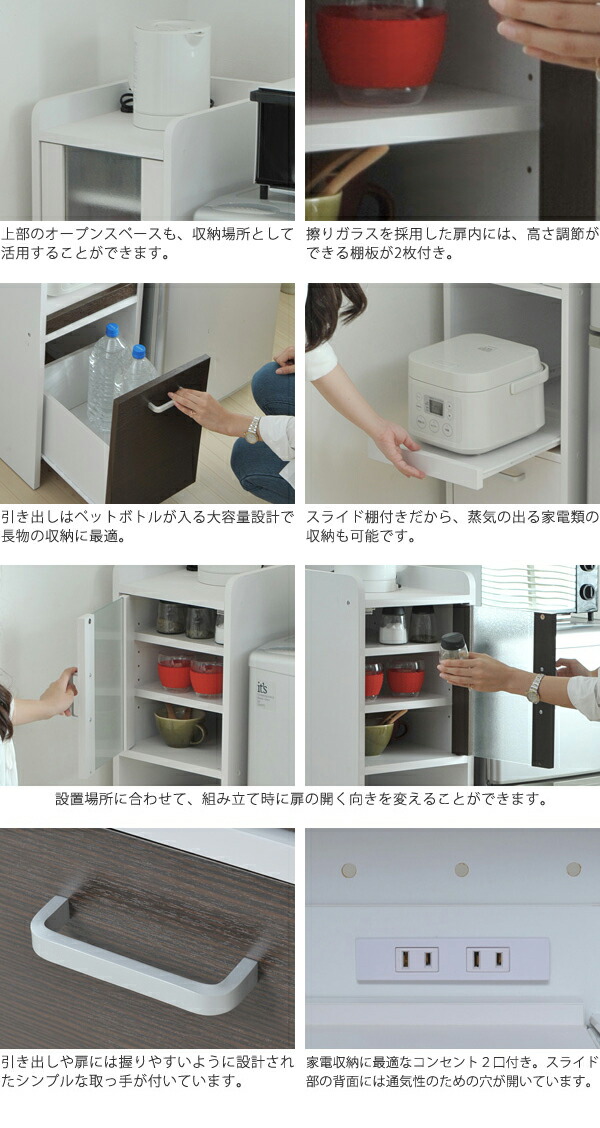 上部のオープンスペースも、収納場所として活用することができます。

擦りガラスを採用した扉内には、高さ調節ができる棚板が2枚付き。

引き出しはペットボトルが入る大容量設計で長物の収納に最適。

スライド棚付きだから、蒸気の出る家電類の収納も可能です。

it's

設置場所に合わせて、組み立て時に扉の開く向きを変えることができます。

引き出しや扉には握りやすいように設計されたシンプルな取っ手が付いています。

家電収納に最適なコンセント２口付き。スライド部の背面には通気性のための穴が開いています。