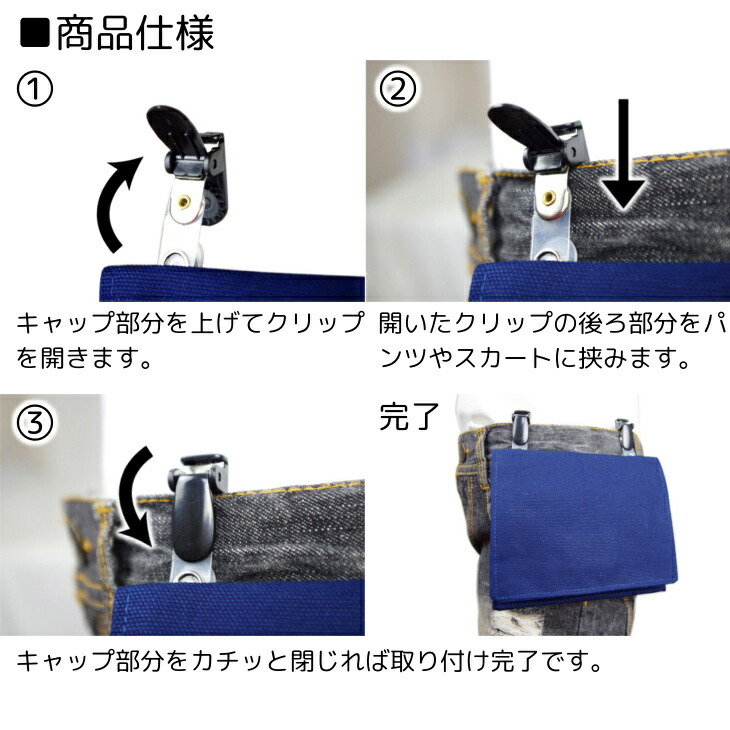 ■商品仕様

①

キャップ部分を上げてクリップを開きます。

②

開いたクリップの後ろ部分をパンツやスカートに挟みます。

③

完了

キャップ部分をカチッと閉じれば取り付け完了です。