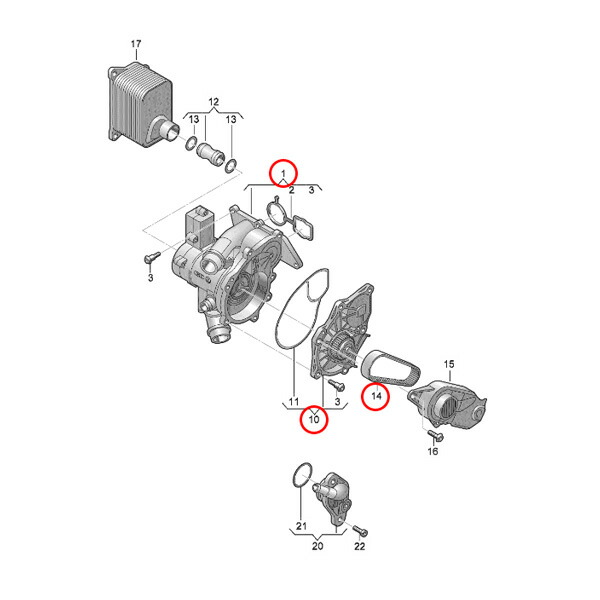 17
12
13
13
1
2
3
3
11
3
10
14
15
16
21
20
22