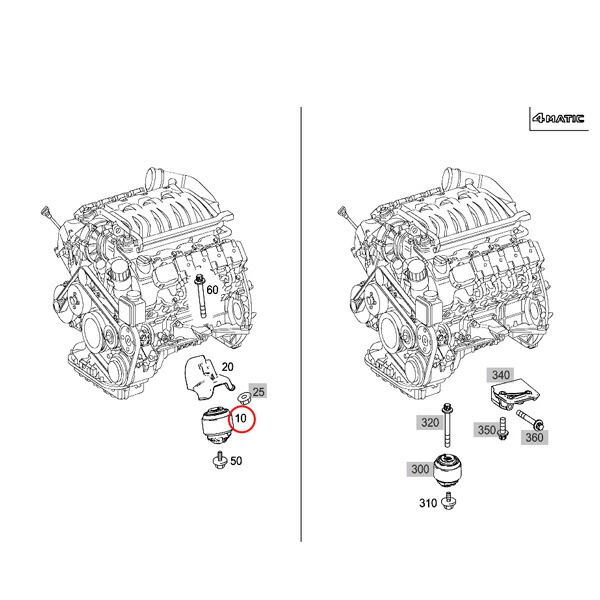 60
20
25
10
50

4MATIC
340
320
350
360
300
310