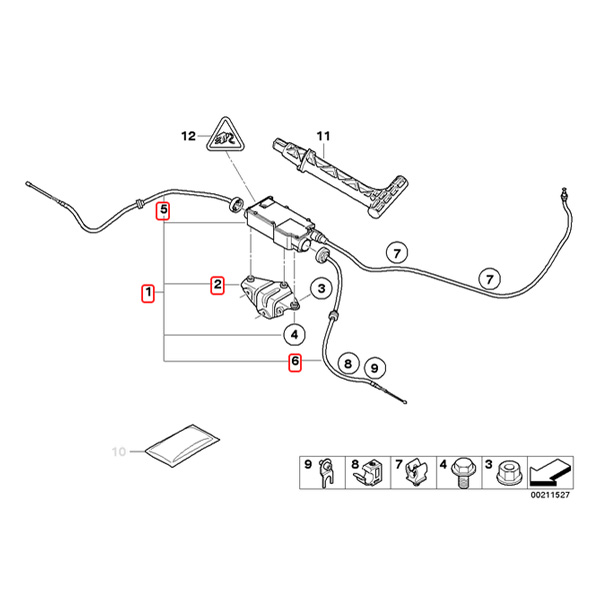 12
11
5
7
7
1
2
3
4
6
8
9
10
9
8
7
4
3
00211527