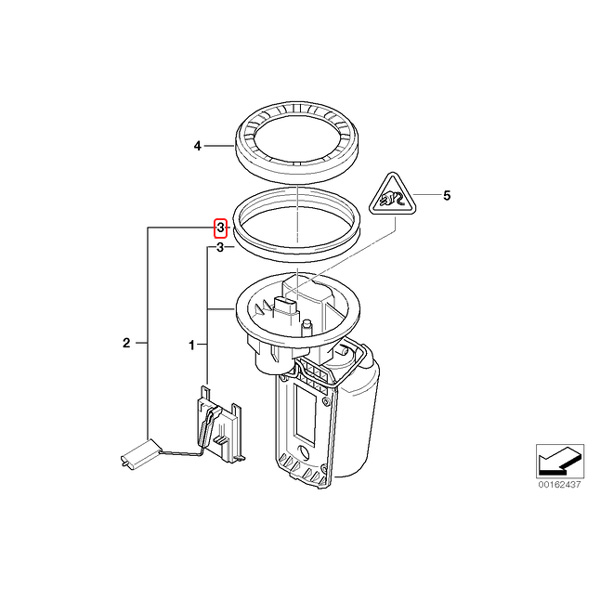 4
5
3
3
2
1
00162437