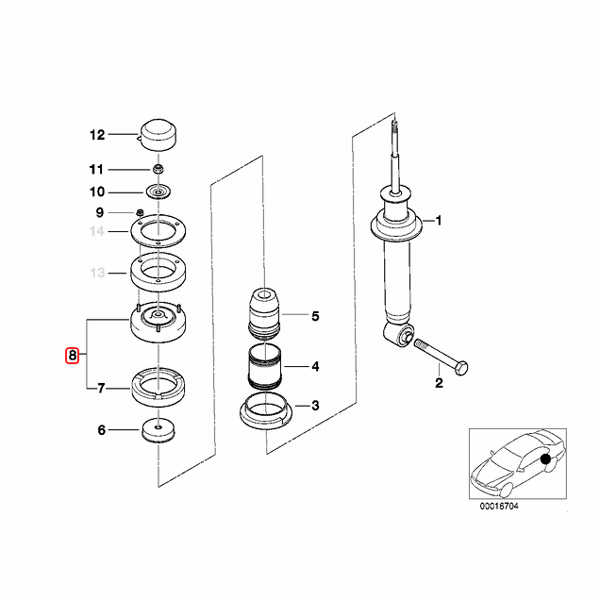 12
11
10
9
14
13
8
7
6
5
4
3
1
2
00016704