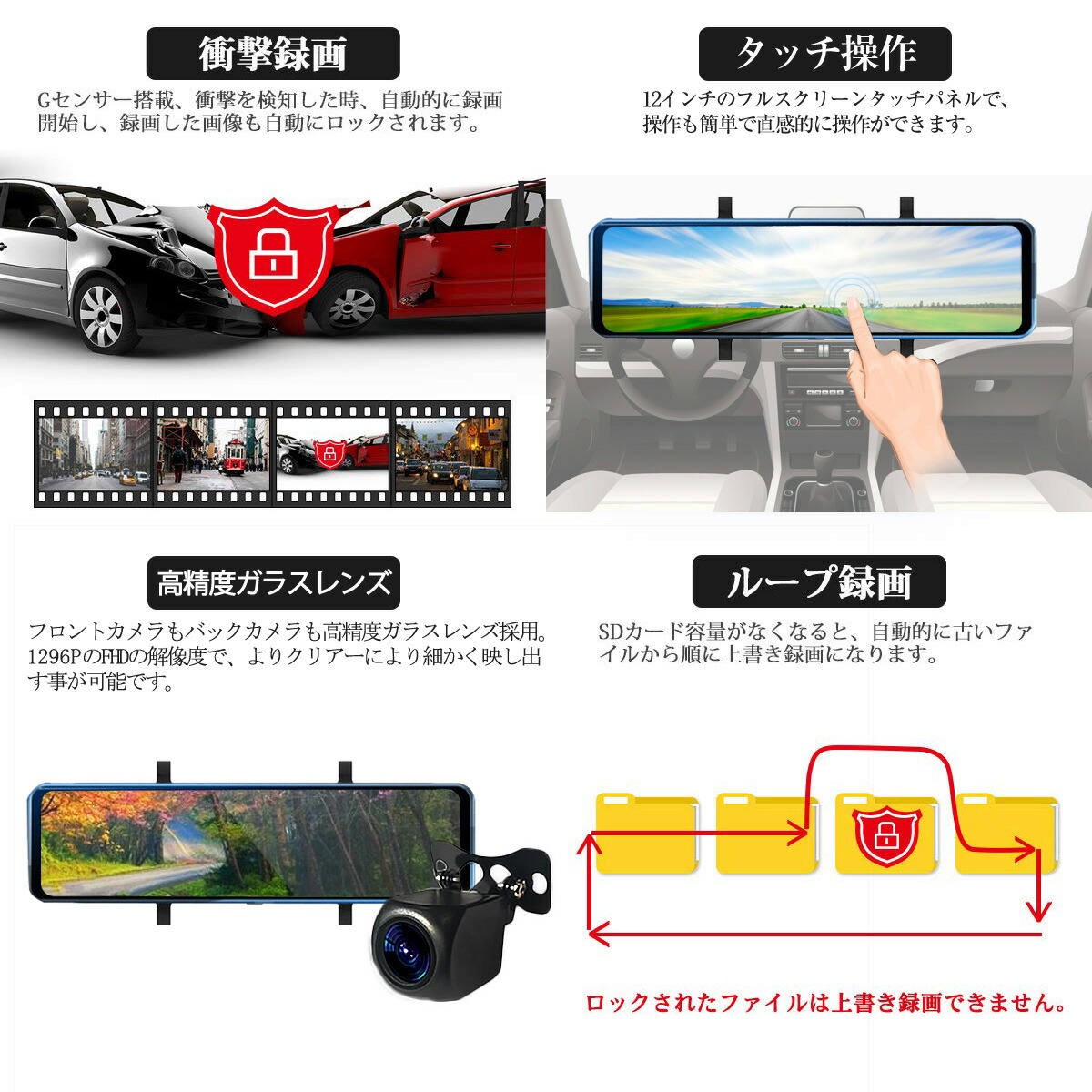 衝撃録画

Gセンサー搭載、衝撃を検知した時、自動的に録画開始し、録画した画像も自動にロックされます。

タッチ操作

12インチのフルスクリーンタッチパネルで、操作も簡単で直感的に操作ができます。

高精度ガラスレンズ

フロントカメラもバックカメラも高精度ガラスレンズ採用。1296PのFHDの解像度で、よりクリアーにより細かく映し出す事が可能です。

ループ録画

SDカード容量がなくなると、自動的に古いファイルから順に上書き録画になります。

ロックされたファイルは上書き録画できません。