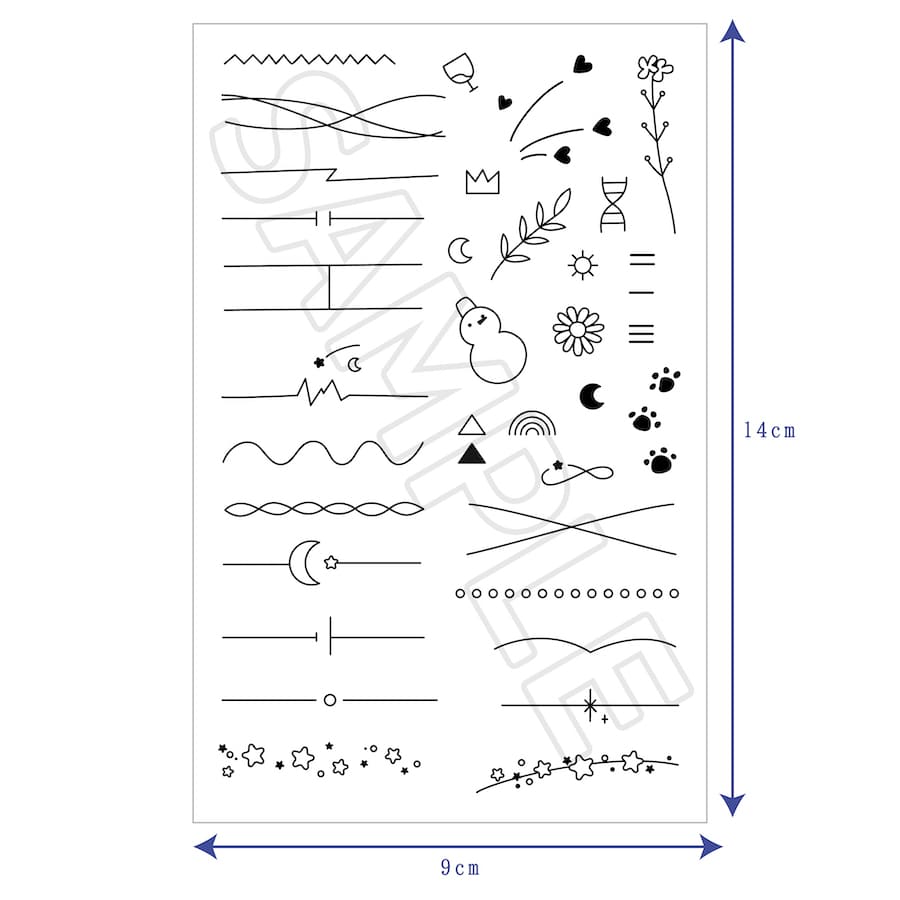 SAMPLE

14cm

9cm