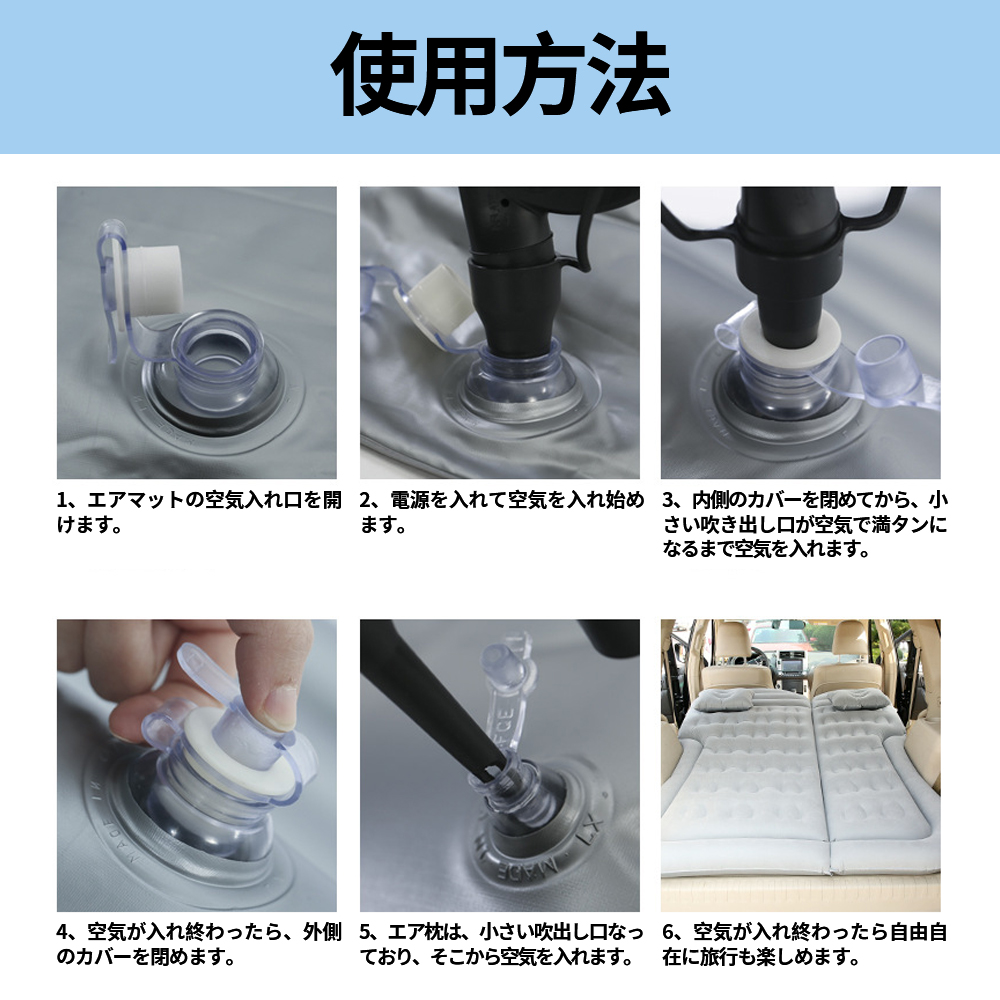 使用方法

1、エアマットの空気入れ口を開けます。

2、電源を入れて空気を入れ始めます。

3、内側のカバーを閉めてから、小さい吹き出し口が空気で満タンになるまで空気を入れます。

4、空気が入れ終わったら、外側のカバーを閉めます。

5、エア枕は、小さい吹出し口なっており、そこから空気を入れます。

6、空気が入れ終わったら自由自在に旅行も楽しめます。