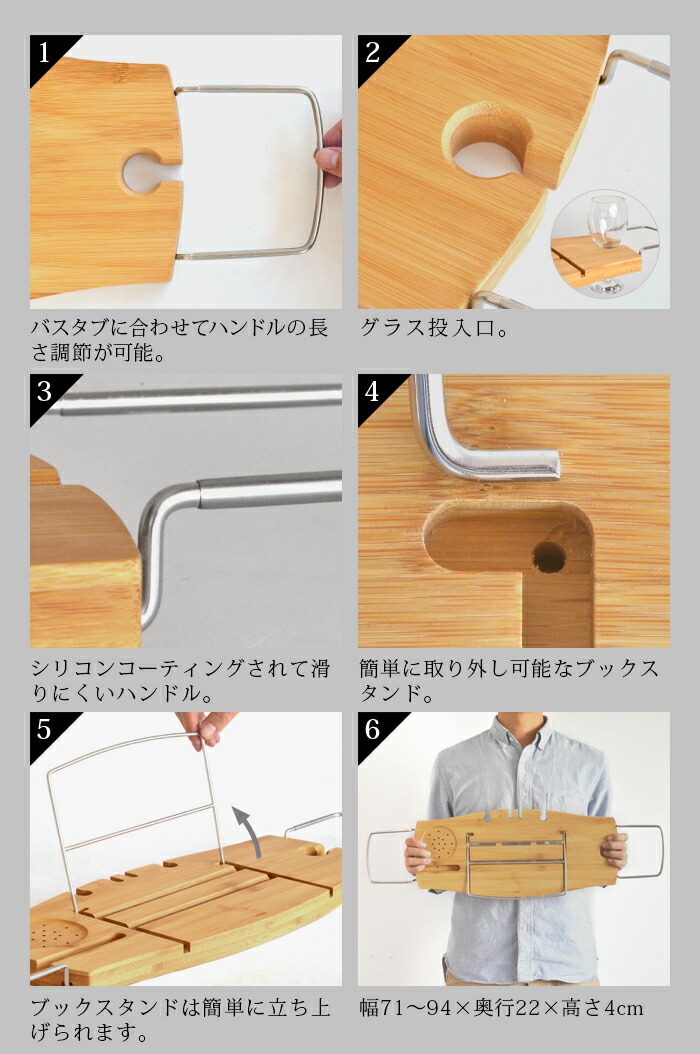 1

バスタブに合わせてハンドルの長さ調節が可能。

2

グラス投入口。

3

シリコンコーティングされて滑りにくいハンドル。

4

簡単に取り外し可能なブックスタンド。

5

ブックスタンドは簡単に立ち上げられます。

6

幅71～94×奥行22×高さ4cm