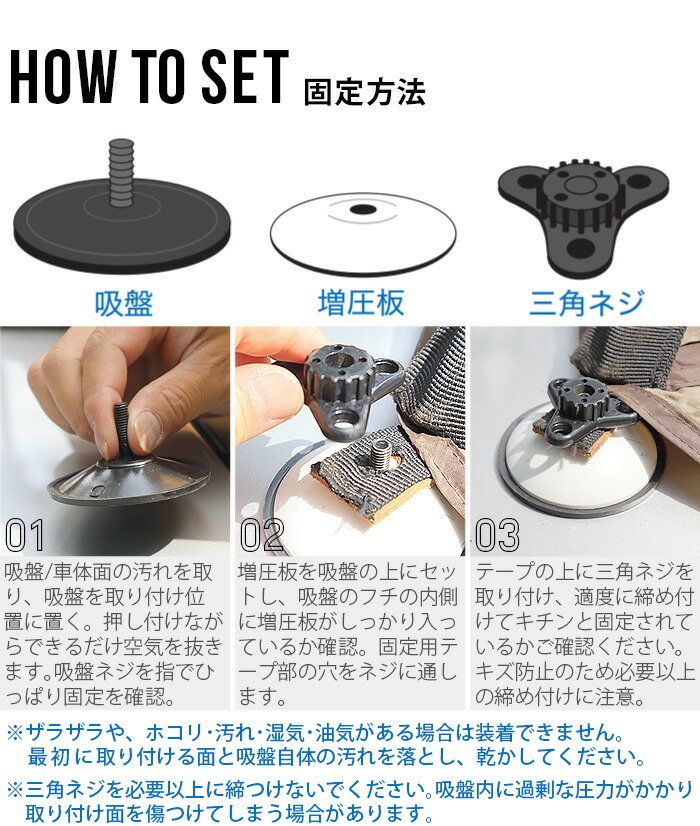 HOW TO SET 固定方法

吸盤

増圧板

三角ネジ

01

吸盤/車体面の汚れを取り、吸盤を取り付け位置に置く。押し付けながらできるだけ空気を抜きます。吸盤ネジを指でひっぱり固定を確認。

02

増圧板を吸盤の上にセットし、吸盤のフチの内側に増圧板がしっかり入っているか確認。固定用テープ部の穴をネジに通します。

03

テープの上に三角ネジを取り付け、適度に締め付けてキチンと固定されているかご確認ください。キズ防止のため必要以上の締め付けに注意。

※ザラザラや、ホコリ・汚れ・湿気・油気がある場合は装着できません。最初に取り付ける面と吸盤自体の汚れを落とし、乾かしてください。

※三角ネジを必要以上に締つけないでください。吸盤内に過剰な圧力がかかり取り付け面を傷つけてしまう場合があります。