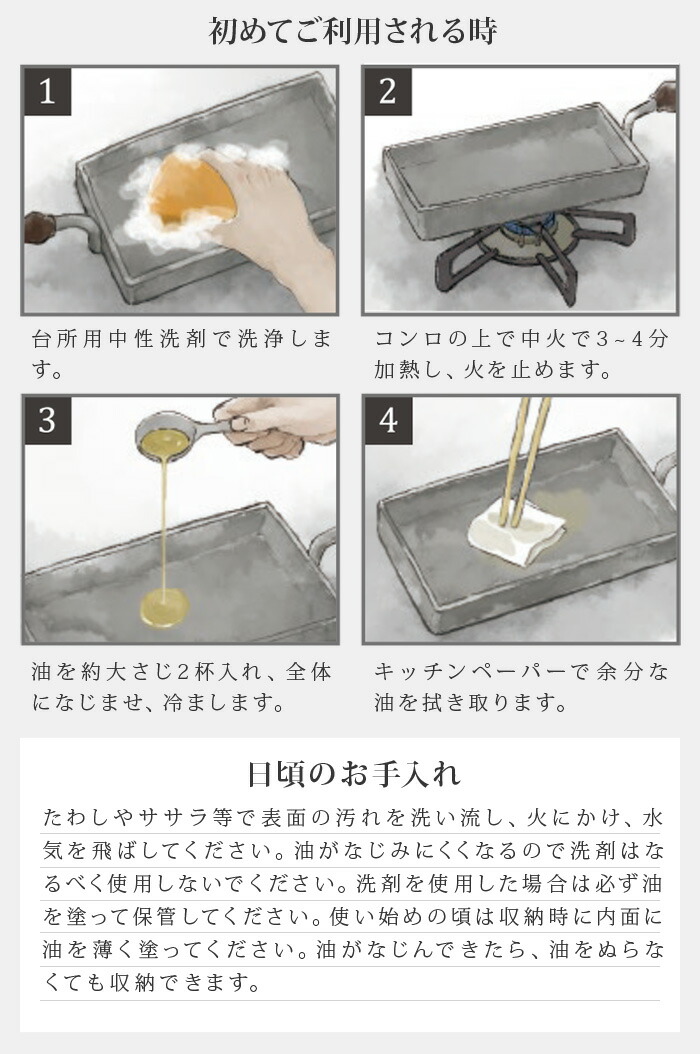 初めてご利用される時

1

台所用中性洗剤で洗浄します。

2

コンロの上で中火で3~4分加熱し、火を止めます。

3

油を約大さじ2杯入れ、全体になじませ、冷まします。

4

キッチンペーパーで余分な油を拭き取ります。

日頃のお手入れ

たわしやササラ等で表面の汚れを洗い流し、火にかけ、水気を飛ばしてください。油がなじみにくくなるので洗剤はなるべく使用しないでください。洗剤を使用した場合は必ず油を塗って保管してください。使い始めの頃は収納時に内面に油を薄く塗ってください。油がなじんできたら、油をぬらなくても収納できます。