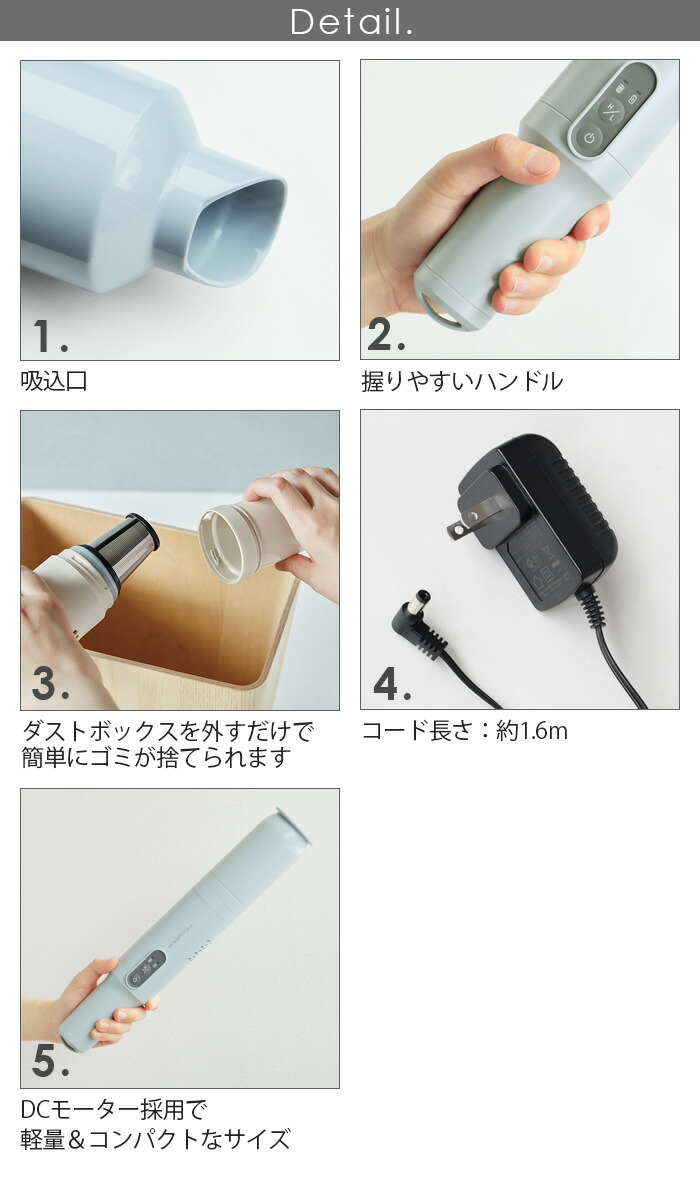 Detail.

1.

吸込口

2.

握りやすいハンドル

3.

ダストボックスを外すだけで簡単にゴミが捨てられます

4.

コード長さ：約1.6m

5.

DCモーター採用で軽量＆コンパクトなサイズ