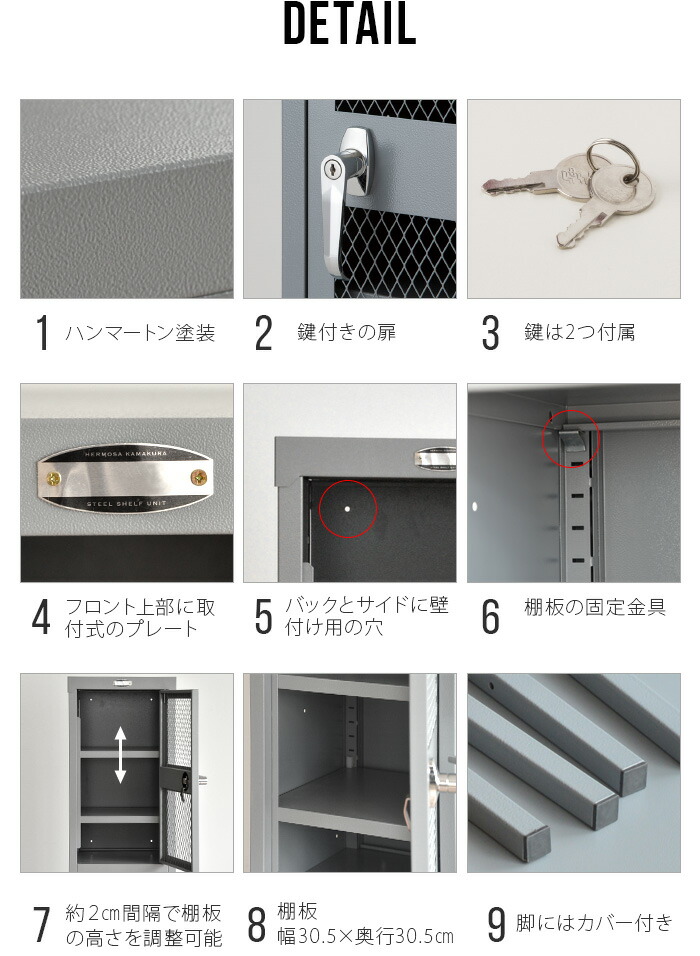 DETAIL

1 ハンマートン塗装

2 鍵付きの扉

3 鍵は2つ付属

HERMOSA KAMAKURA
STEEL SHELF UNIT

4 フロント上部に取付式のプレート

5 バックとサイドに壁付け用の穴

6 棚板の固定金具

7 約2cm間隔で棚板の高さを調整可能

8 棚板 幅30.5×奥行30.5cm

9 脚にはカバー付き