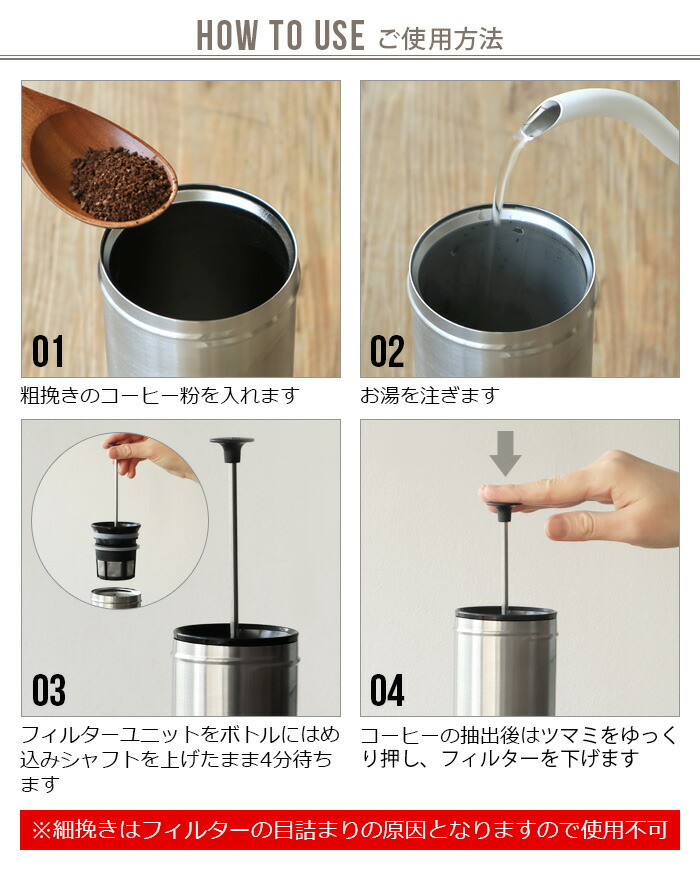 HOW TO USE ご使用方法

01

粗挽きのコーヒー粉を入れます

02

お湯を注ぎます

03

フィルターユニットをボトルにはめ込みシャフトを上げたまま4分待ちます

04

コーヒーの抽出後はツマミをゆっくり押し、フィルターを下げます

※細挽きはフィルターの目詰まりの原因となりますので使用不可