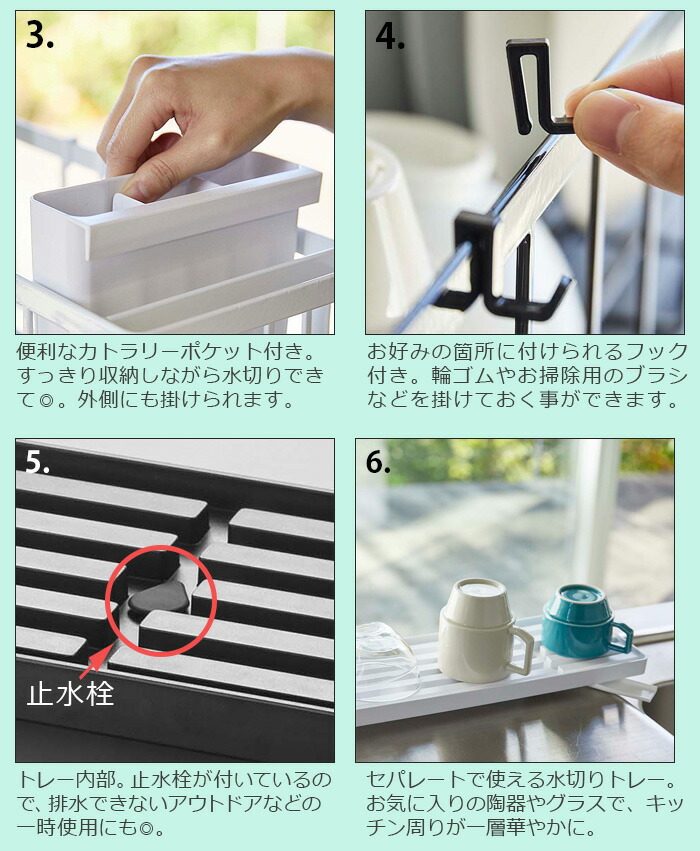 3.

便利なカトラリーポケット付き。すっきり収納しながら水切りできて◎。外側にも掛けられます。

4.

お好みの箇所に付けられるフック付き。輪ゴムやお掃除用のブラシなどを掛けておく事ができます。

5.

止水栓

トレー内部。止水栓が付いているので、排水できないアウトドアなどの一時使用にも◎。

6.

セパレートで使える水切りトレー。お気に入りの陶器やグラスで、キッチン周りが一層華やかに。