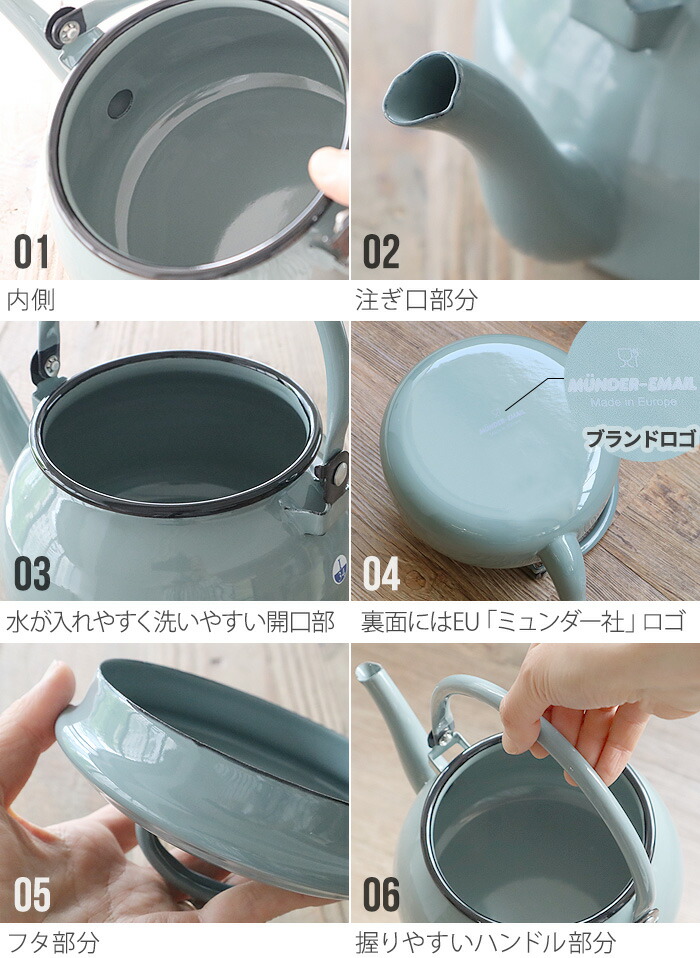 01
内側

02
注ぎ口部分

03
水が入れやすく洗いやすい開口部

MÜNDER-EMAIL
Made in Europe
ブランドロゴ
04
裏面にはEU「ミュンダー社」ロゴ

05
フタ部分

06
握りやすいハンドル部分