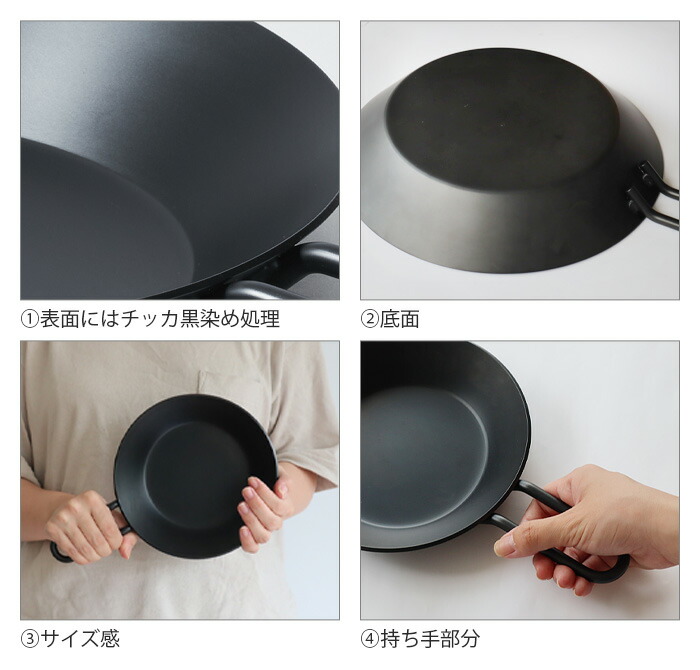 ①表面にはチッカ黒染め処理

②底面

③サイズ感

④持ち手部分