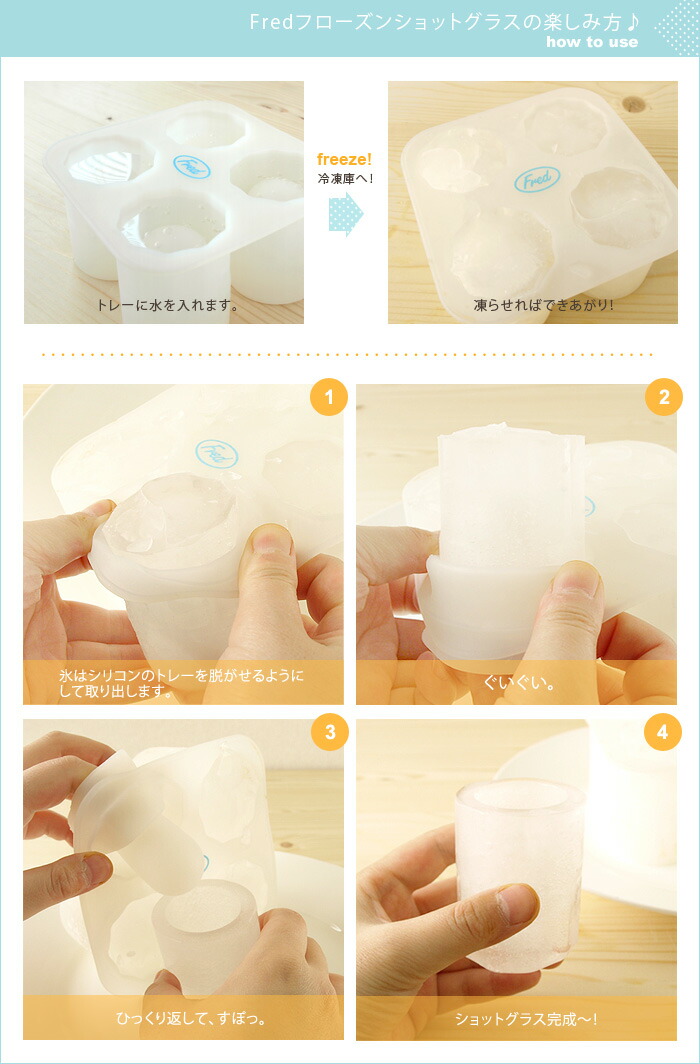 Fredフローズンショットグラスの楽しみ方♪
how to use

Fred

トレーに水を入れます。

freeze!
冷凍庫へ!

Fred

凍らせればできあがり!

1

Fred

氷はシリコンのトレーを脱がせるようにして取り出します。

2

ぐいぐい。

3

ひっくり返して、すぽっ。

4

ショットグラス完成〜!