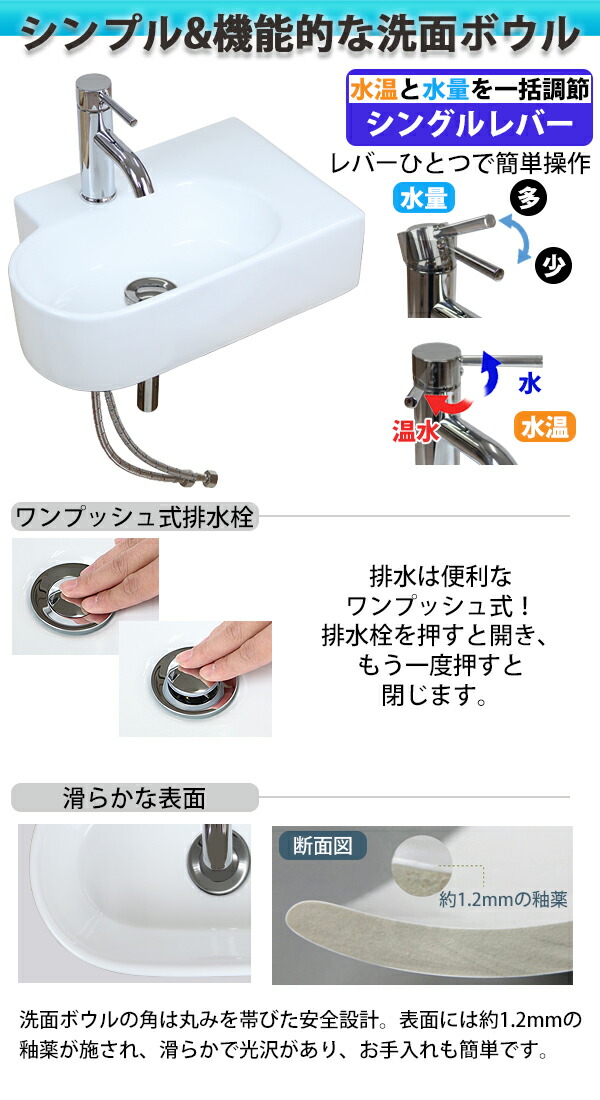 シンプル&機能的な洗面ボウル

水温と水量を一括調節
シングルレバー

レバーひとつで簡単操作

水量
多
少

水
温水
水温

ワンプッシュ式排水栓

排水は便利な
ワンプッシュ式！
排水栓を押すと開き、
もう一度押すと
閉じます。

滑らかな表面

断面図
約1.2mmの釉薬

洗面ボウルの角は丸みを帯びた安全設計。表面には約1.2mmの釉薬が施され、滑らかで光沢があり、お手入れも簡単です。