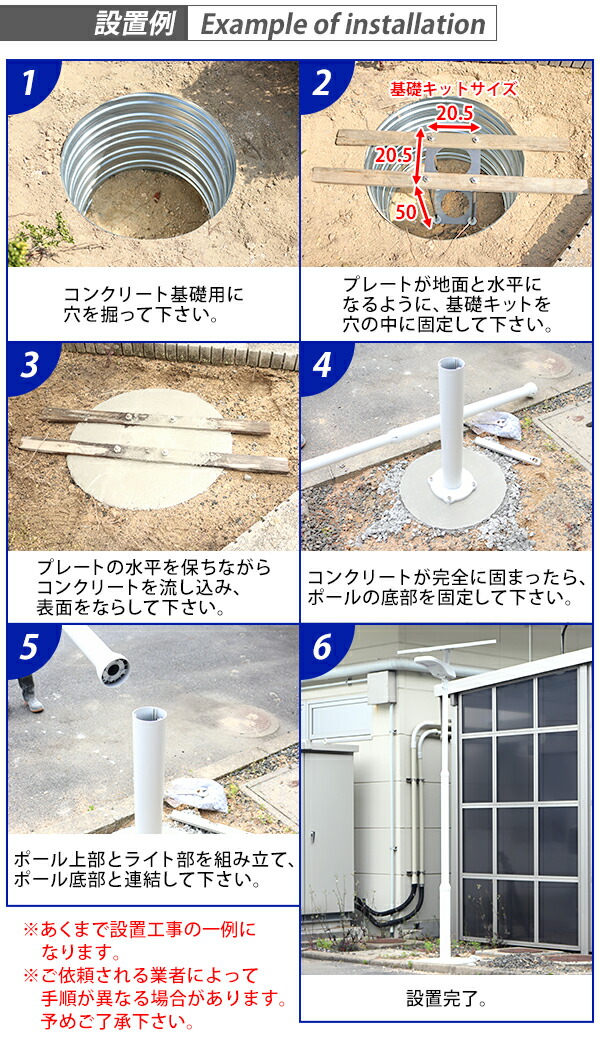 設置例 Example of installation

1

コンクリート基礎用に穴を掘って下さい。

2

基礎キットサイズ

20.5

20.5

50

プレートが地面と水平になるように、基礎キットを穴の中に固定して下さい。

3

プレートの水平を保ちながらコンクリートを流し込み、表面をならして下さい。

4

コンクリートが完全に固まったら、ポールの底部を固定して下さい。

5

ポール上部とライト部を組み立て、ポール底部と連結して下さい。

6

設置完了。

※あくまで設置工事の一例になります。
※ご依頼される業者によって手順が異なる場合があります。予めご了承下さい。