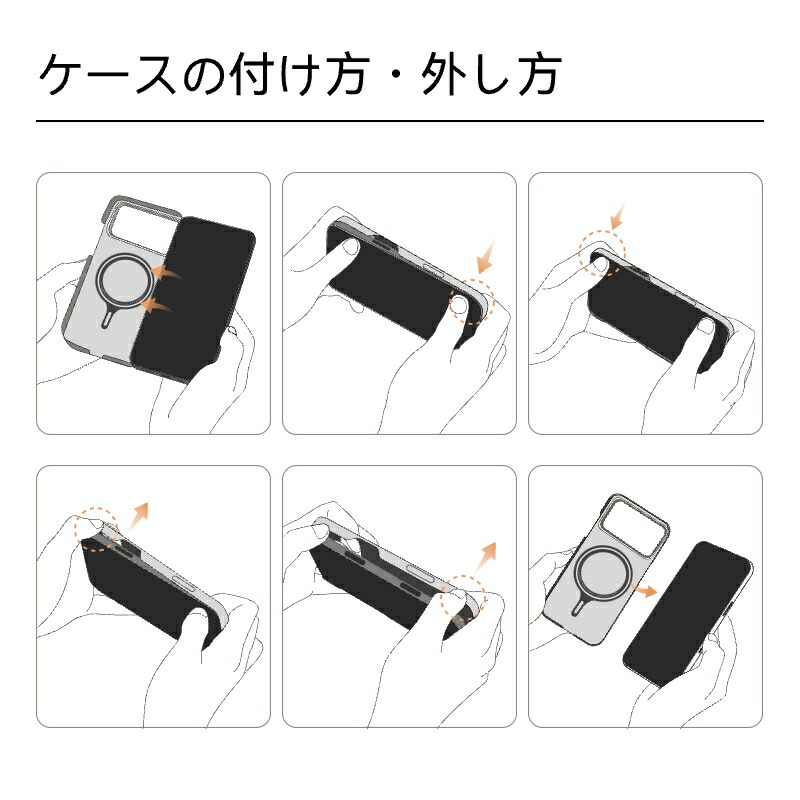 ケースの付け方・外し方