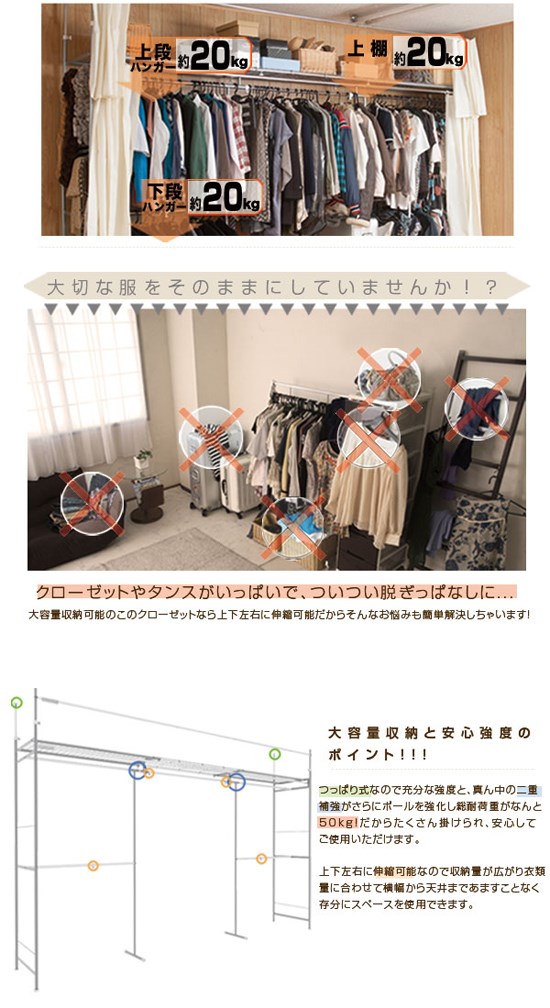 上段ハンガー 約20kg

上棚 約20kg

下段ハンガー 約20kg

大切な服をそのままにしていませんか！？

クローゼットやタンスがいっぱいで、ついつい脱ぎっぱなしに…

大容量収納可能のこのクローゼットなら上下左右に伸縮可能だからそんなお悩みも簡単解決しちゃいます！

大容量収納と安心強度のポイント！！！

つっぱり式なので充分な強度と、真ん中の二重補強がさらにポールを強化し総耐荷重がなんと50kg！だからたくさん掛けられ、安心してご使用いただけます。

上下左右に伸縮可能なので収納量が広がり衣類量に合わせて横幅から天井まであますことなく存分にスペースを使用できます。