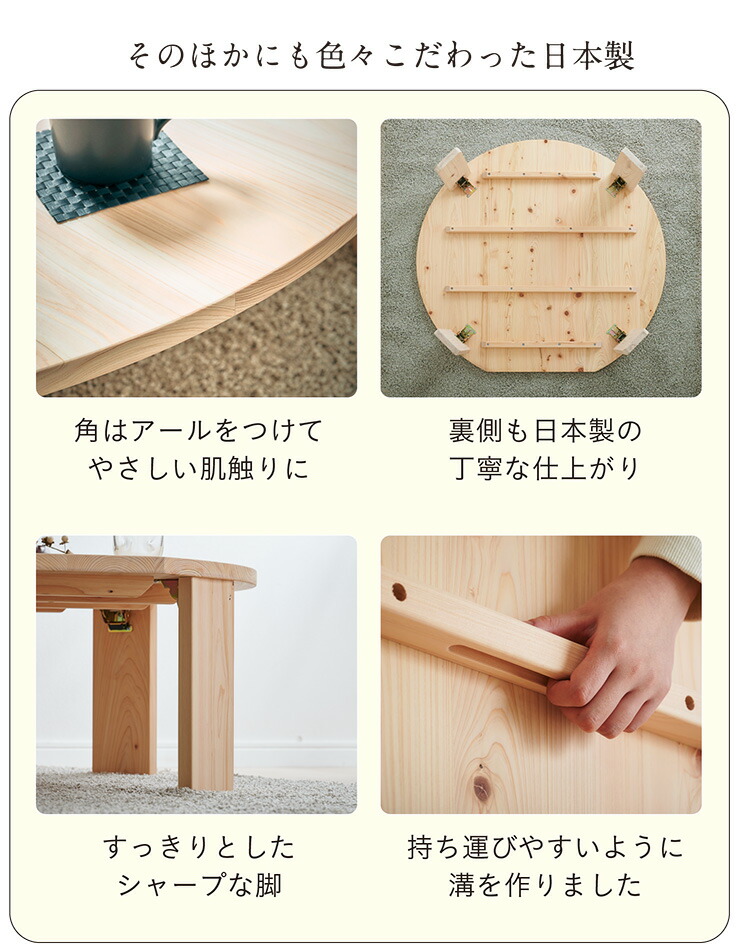 そのほかにも色々こだわった日本製

角はアールをつけて
やさしい肌触りに

裏側も日本製の
丁寧な仕上がり

すっきりとした
シャープな脚

持ち運びやすいように
溝を作りました