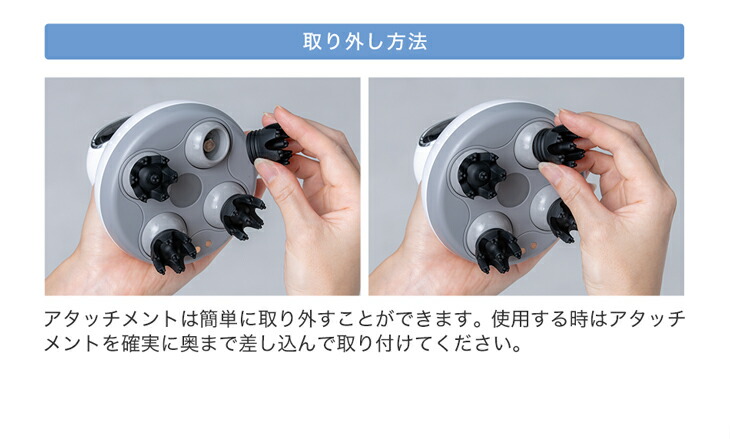 取り外し方法

アタッチメントは簡単に取り外すことができます。使用する時はアタッチメントを確実に奥まで差し込んで取り付けてください。