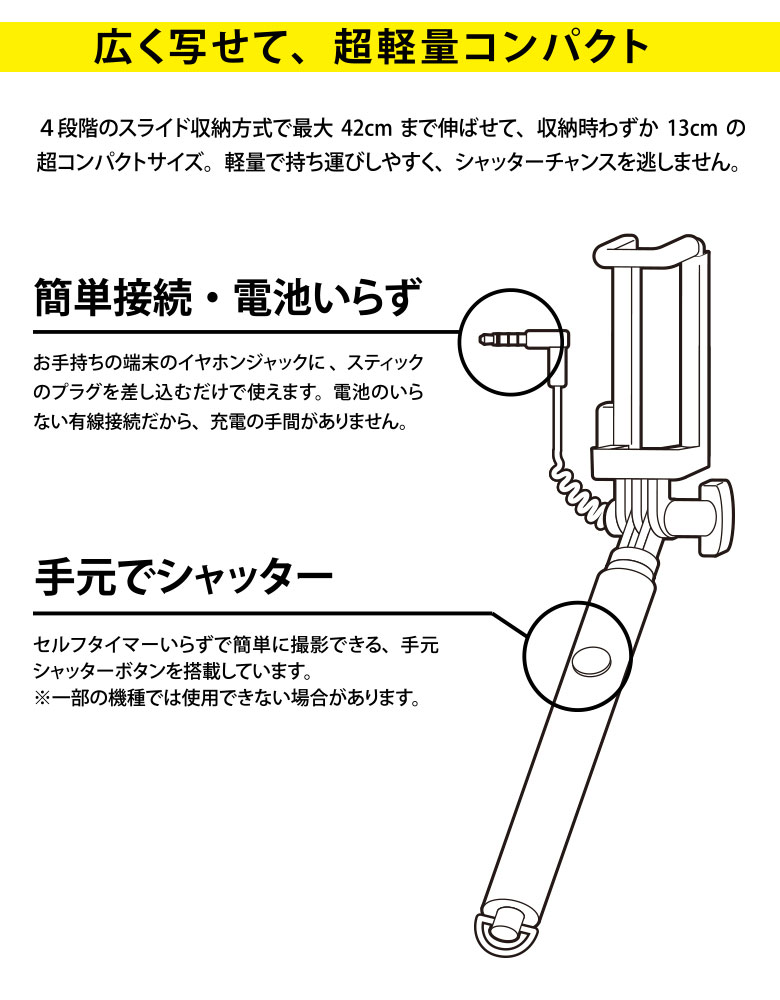 広く写せて、超軽量コンパクト

４段階のスライド収納方式で最大 42cm まで伸ばせて、収納時わずか 13cm の超コンパクトサイズ。軽量で持ち運びしやすく、シャッターチャンスを逃しません。

簡単接続・電池いらず

お手持ちの端末のイヤホンジャックに、スティックのプラグを差し込むだけで使えます。電池のいらない有線接続だから、充電の手間がありません。

手元でシャッター

セルフタイマーいらずで簡単に撮影できる、手元シャッターボタンを搭載しています。
※一部の機種では使用できない場合があります。