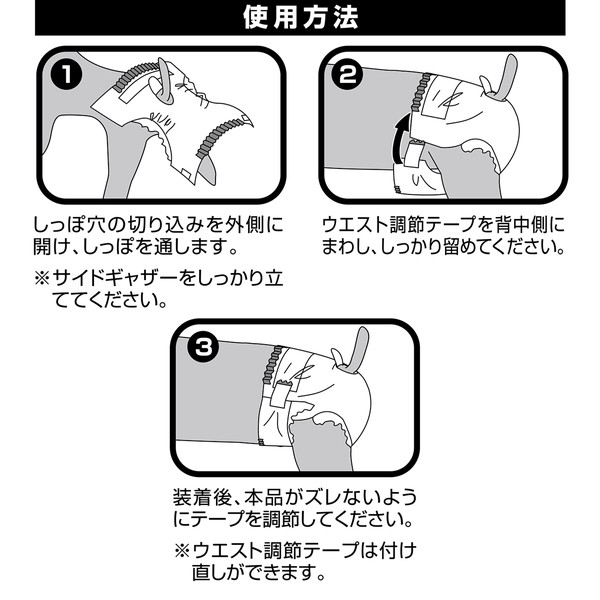 使用方法

1

しっぽ穴の切り込みを外側に開け、しっぽを通します。

※サイドギャザーをしっかり立ててください。

2

ウエスト調節テープを背中側にまわし、しっかり留めてください。

3

装着後、本品がズレないようにテープを調節してください。

※ウエスト調節テープは付け直しができます。