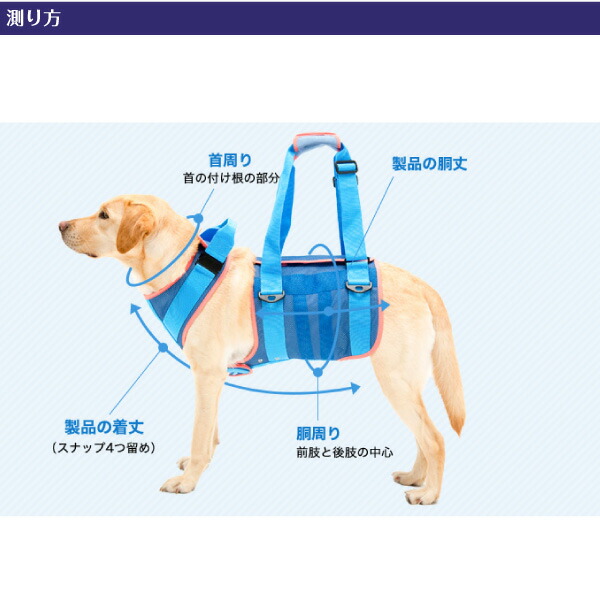 測り方

首周り
首の付け根の部分

製品の胴丈

製品の着丈
（スナップ4つ留め）

胴周り
前肢と後肢の中心