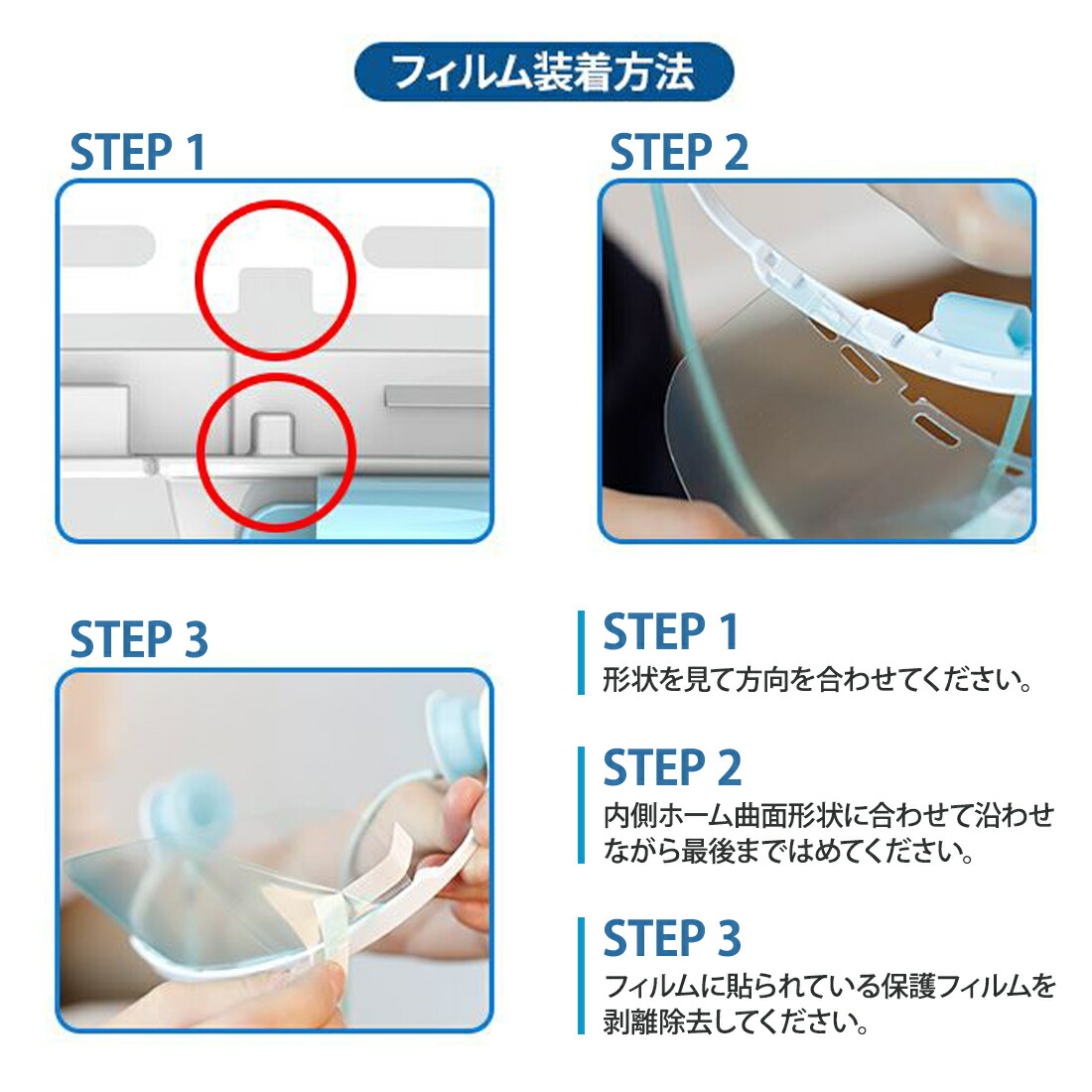 フィルム装着方法

STEP 1

STEP 2

STEP 3

STEP 1
形状を見て方向を合わせてください。

STEP 2
内側ホーム曲面形状に合わせて沿わせながら最後まではめてください。

STEP 3
フィルムに貼られている保護フィルムを剥離除去してください。