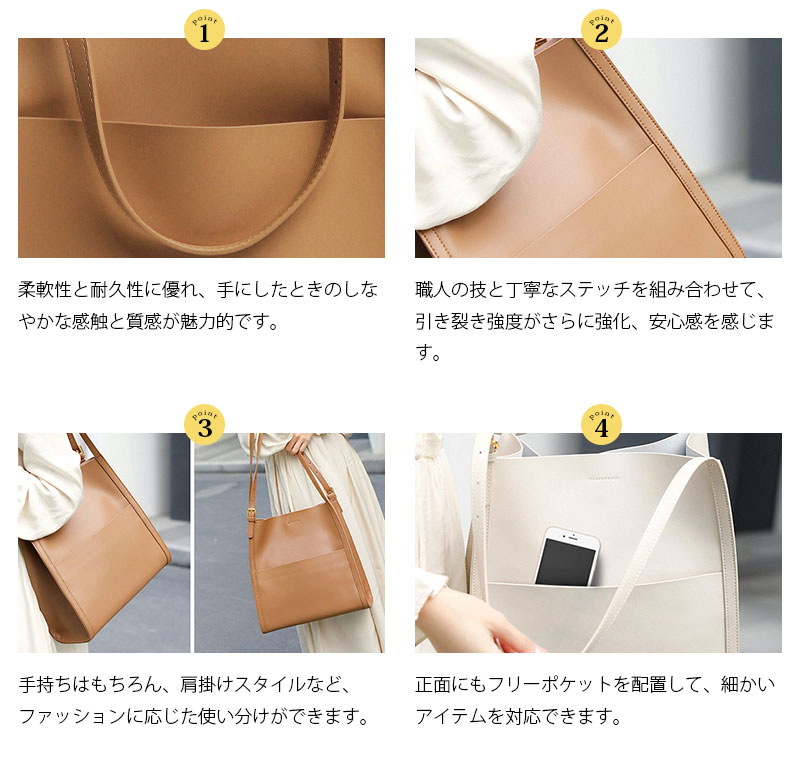 point
1

柔軟性と耐久性に優れ、手にしたときのしなやかな感触と質感が魅力的です。

point
2

職人の技と丁寧なステッチを組み合わせて、引き裂き強度がさらに強化、安心感を感じます。

point
3

手持ちはもちろん、肩掛けスタイルなど、ファッションに応じた使い分けができます。

point
4

正面にもフリーポケットを配置して、細かいアイテムを対応できます。