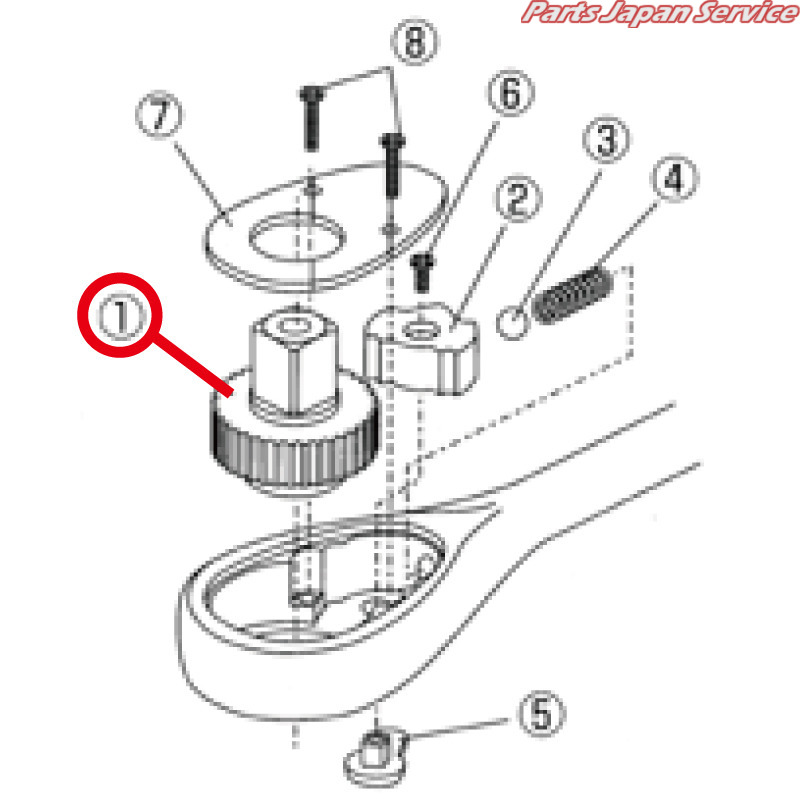 Parts Japan Service

⑧

⑦

⑥

③

②

④

①

⑤