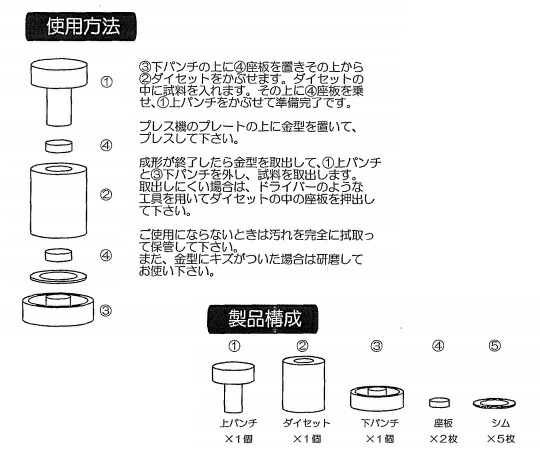 使用方法

①

④

②

④

③

③下パンチの上に④座板を置きその上から②ダイセットをかぶせます。ダイセットの中に試料を入れます。その上に④座板を乗せ、①上パンチをかぶせて準備完了です。

プレス機のプレートの上に金型を置いて、プレスして下さい。

成形が終了したら金型を取出して、①上パンチと③下パンチを外し、試料を取出します。取出しにくい場合は、ドライバーのような工具を用いてダイセットの中の座板を押出して下さい。

ご使用にならないときは汚れを完全に拭取って保管して下さい。
また、金型にキズがついた場合は研磨してお使い下さい。

製品構成

| ① | ② | ③ | ④ | ⑤ |
|---|---|---|---|---|
| 上パンチ | ダイセット | 下パンチ | 座板 | シム |
| ×1個 | ×1個 | ×1個 | ×2枚 | ×5枚 |