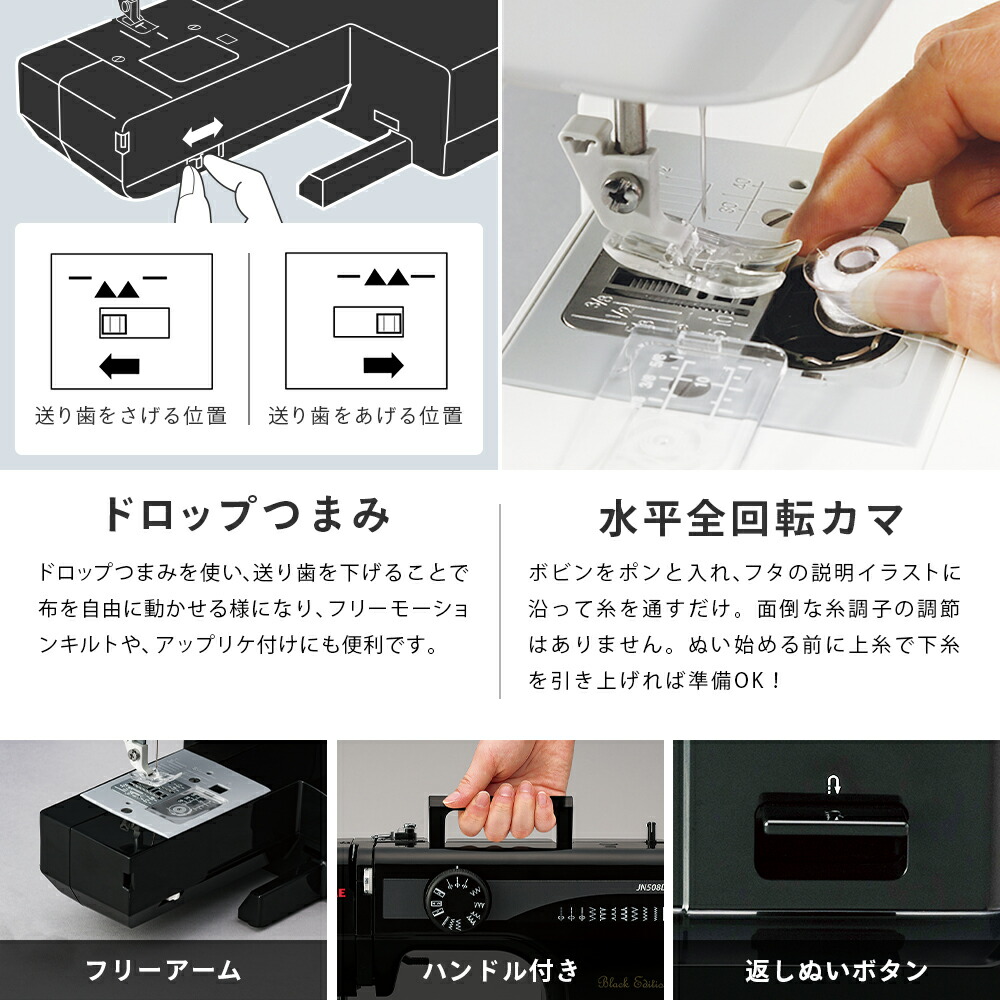 送り歯をさげる位置

送り歯をあげる位置

ドロップつまみ

ドロップつまみを使い、送り歯を下げることで布を自由に動かせる様になり、フリーモーションキルトや、アップリケ付けにも便利です。

水平全回転カマ

ボビンをポンと入れ、フタの説明イラストに沿って糸を通すだけ。面倒な糸調子の調節はありません。ぬい始める前に上糸で下糸を引き上げれば準備OK！

フリーアーム

JN508D

Black Edition

ハンドル付き

返しぬいボタン