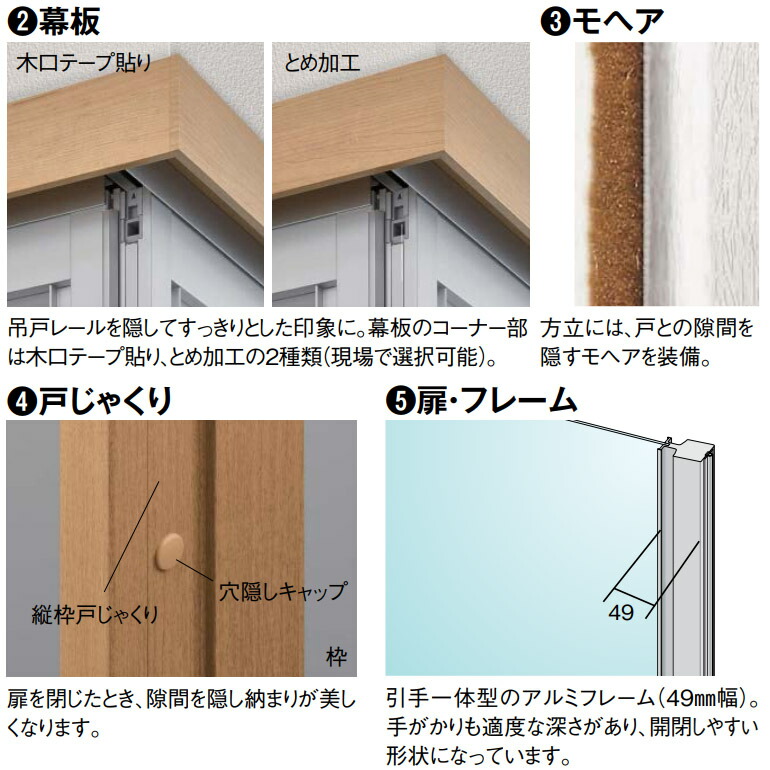 ❷幕板

木口テープ貼り

とめ加工

吊戸レールを隠してすっきりとした印象に。幕板のコーナー部は木口テープ貼り、とめ加工の2種類(現場で選択可能)。

❸モヘア

方立には、戸との隙間を隠すモヘアを装備。

❹戸じゃくり

縦枠戸じゃくり

穴隠しキャップ

枠

扉を閉じたとき、隙間を隠し納まりが美しくなります。

❺扉・フレーム

49

引手一体型のアルミフレーム(49㎜幅)。手がかりも適度な深さがあり、開閉しやすい形状になっています。