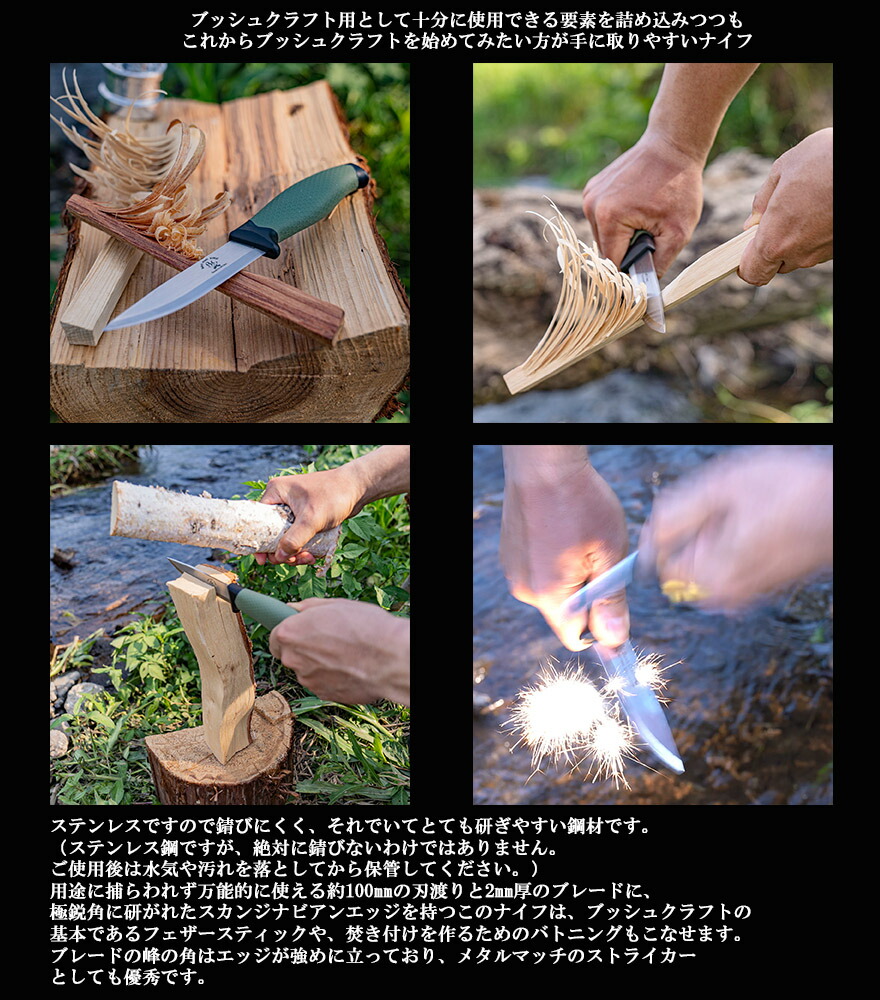 ブッシュクラフト用として十分に使用できる要素を詰め込みつつも
これからブッシュクラフトを始めてみたい方が手に取りやすいナイフ

ステンレスですので錆びにくく、それでいてとても研ぎやすい鋼材です。
（ステンレス鋼ですが、絶対に錆びないわけではありません。
ご使用後は水気や汚れを落としてから保管してください。）
用途に捕らわれず万能的に使える約100㎜の刃渡りと2㎜厚のブレードに、
極鋭角に研がれたスカンジナビアンエッジを持つこのナイフは、ブッシュクラフトの
基本であるフェザースティックや、焚き付けを作るためのバトニングもこなせます。
ブレードの峰の角はエッジが強めに立っており、メタルマッチのストライカー
としても優秀です。