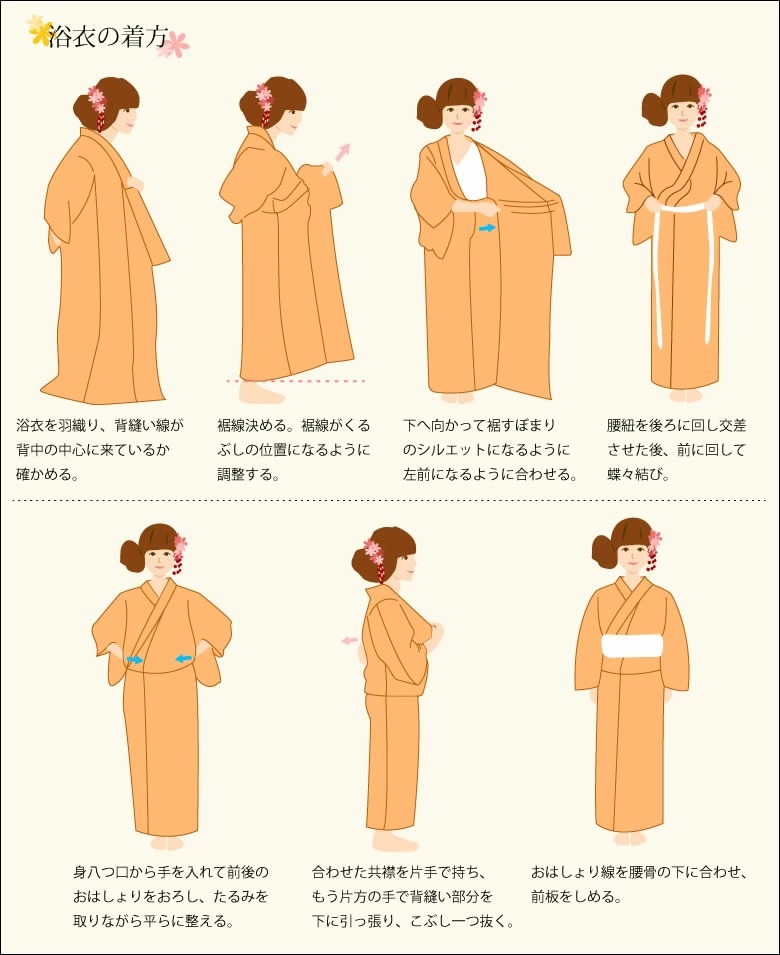 浴衣の着方

浴衣を羽織り、背縫い線が背中の中心に来ているか確かめる。

裾線決める。裾線がくるぶしの位置になるように調整する。

下へ向かって裾すぼまりのシルエットになるように左前になるように合わせる。

腰紐を後ろに回し交差させた後、前に回して蝶々結び。

身八つ口から手を入れて前後のおはしょりをおろし、たるみを取りながら平らに整える。

合わせた共襟を片手で持ち、もう片方の手で背縫い部分を下に引っ張り、こぶし一つ抜く。

おはしょり線を腰骨の下に合わせ、前板をしめる。