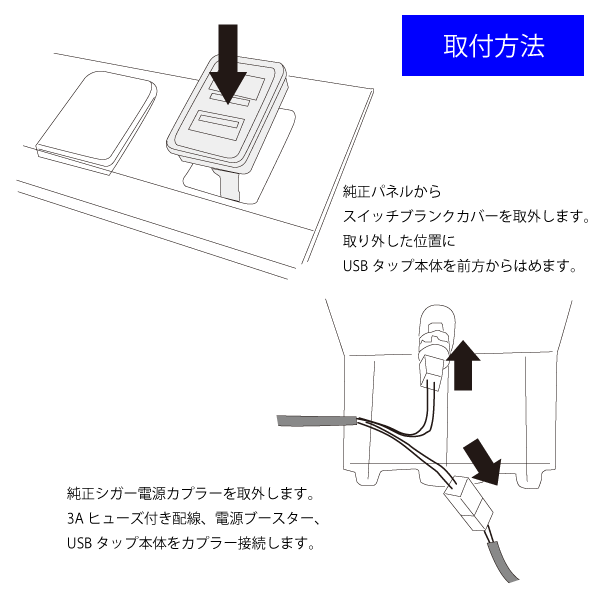 取付方法

純正パネルから
スイッチブランクカバーを取外します。
取り外した位置に
USB タップ本体を前方からはめます。

純正シガー電源カプラーを取外します。
3A ヒューズ付き配線、電源ブースター、
USB タップ本体をカプラー接続します。