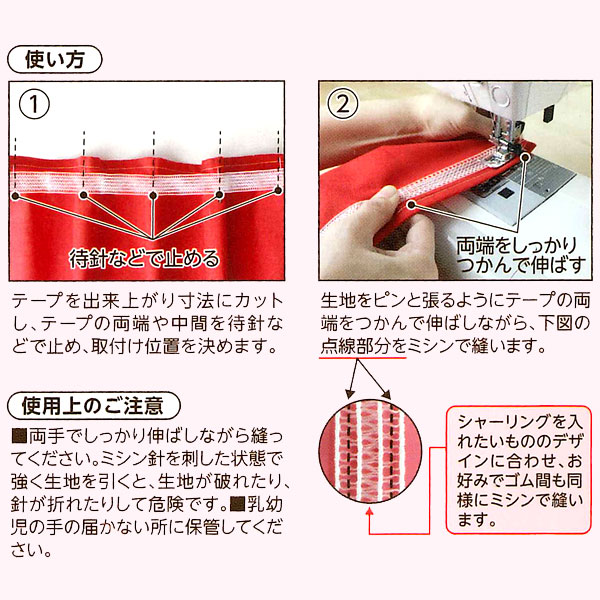 使い方

①

待針などで止める

テープを出来上がり寸法にカットし、テープの両端や中間を待針などで止め、取付け位置を決めます。

②

両端をしっかりつかんで伸ばす

生地をピンと張るようにテープの両端をつかんで伸ばしながら、下図の点線部分をミシンで縫います。

シャーリングを入れたいもののデザインに合わせ、お好みでゴム間も同様にミシンで縫います。

使用上のご注意

■両手でしっかり伸ばしながら縫ってください。ミシン針を刺した状態で強く生地を引くと、生地が破れたり、針が折れたりして危険です。■乳幼児の手の届かない所に保管してください。