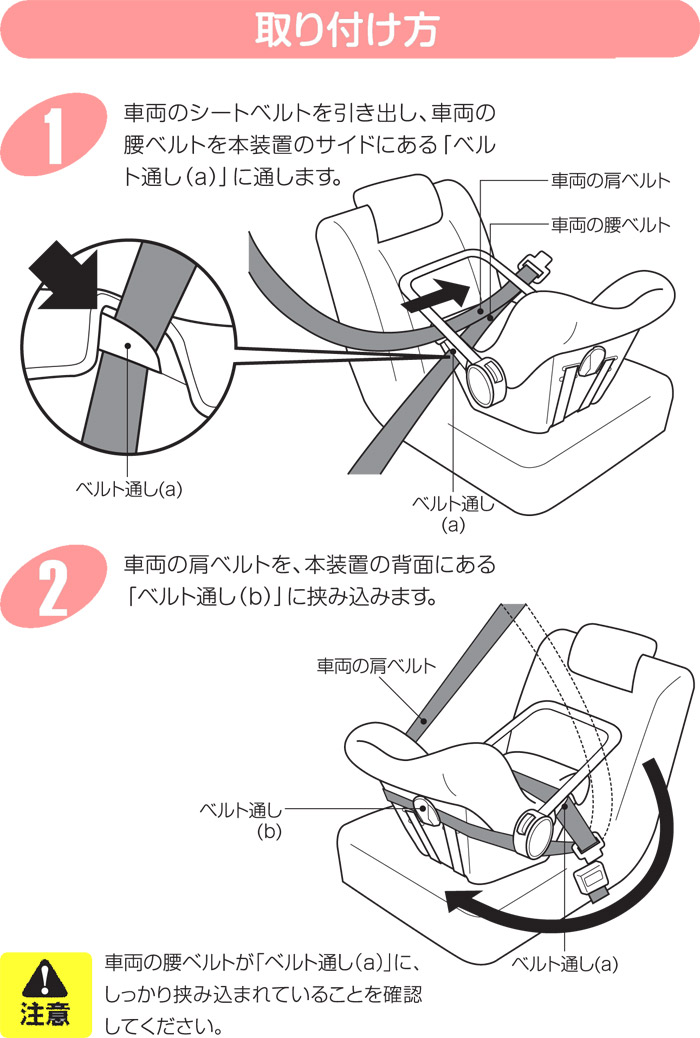 取り付け方

1

車両のシートベルトを引き出し、車両の腰ベルトを本装置のサイドにある「ベルト通し（a）」に通します。

車両の肩ベルト

車両の腰ベルト

ベルト通し(a)

ベルト通し
(a)

2

車両の肩ベルトを、本装置の背面にある「ベルト通し（b）」に挟み込みます。

車両の肩ベルト

ベルト通し
(b)

ベルト通し(a)

注意

車両の腰ベルトが「ベルト通し（a）」に、しっかり挟み込まれていることを確認してください。