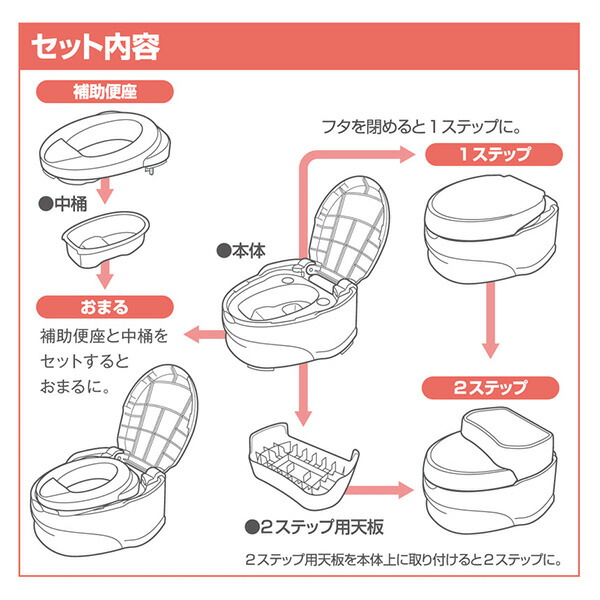 セット内容

補助便座

●中桶

おまる

補助便座と中桶をセットするとおまるに。

●本体

フタを閉めると１ステップに。

１ステップ

２ステップ

●２ステップ用天板

２ステップ用天板を本体上に取り付けると２ステップに。