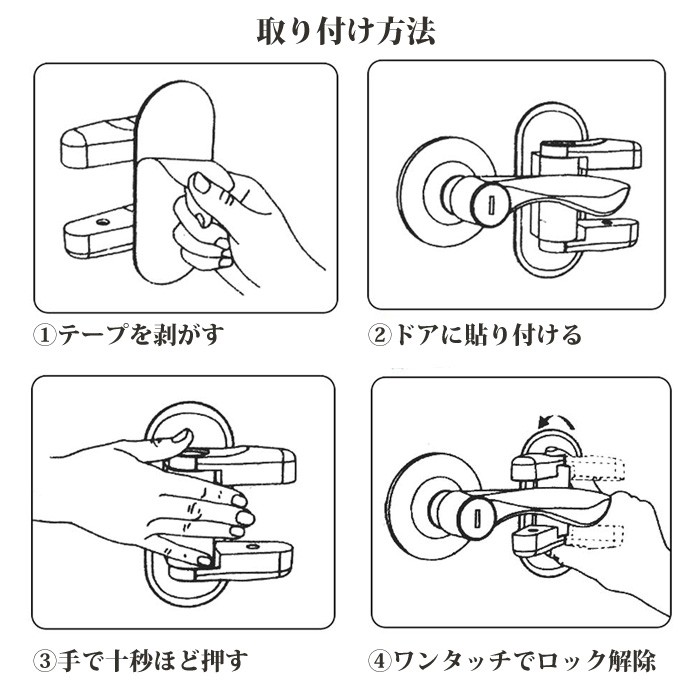 取り付け方法

①テープを剥がす

②ドアに貼り付ける

③手で十秒ほど押す

④ワンタッチでロック解除