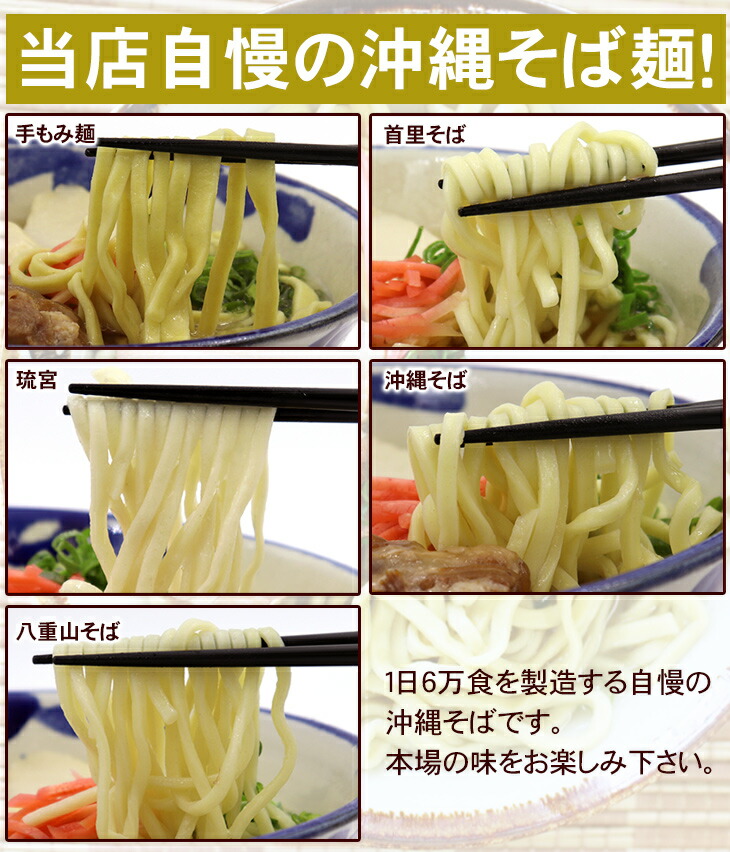 当店自慢の沖縄そば麺!

手もみ麺

首里そば

琉宮

沖縄そば

八重山そば

1日6万食を製造する自慢の沖縄そばです。
本場の味をお楽しみ下さい。