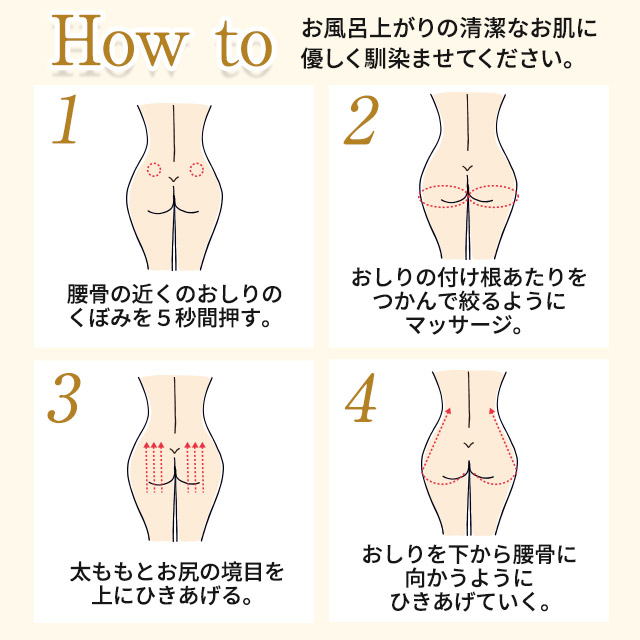 How to

お風呂上がりの清潔なお肌に優しく馴染ませてください。

1

腰骨の近くのおしりのくぼみを５秒間押す。

2

おしりの付け根あたりをつかんで絞るようにマッサージ。

3

太ももとお尻の境目を上にひきあげる。

4

おしりを下から腰骨に向かうようにひきあげていく。