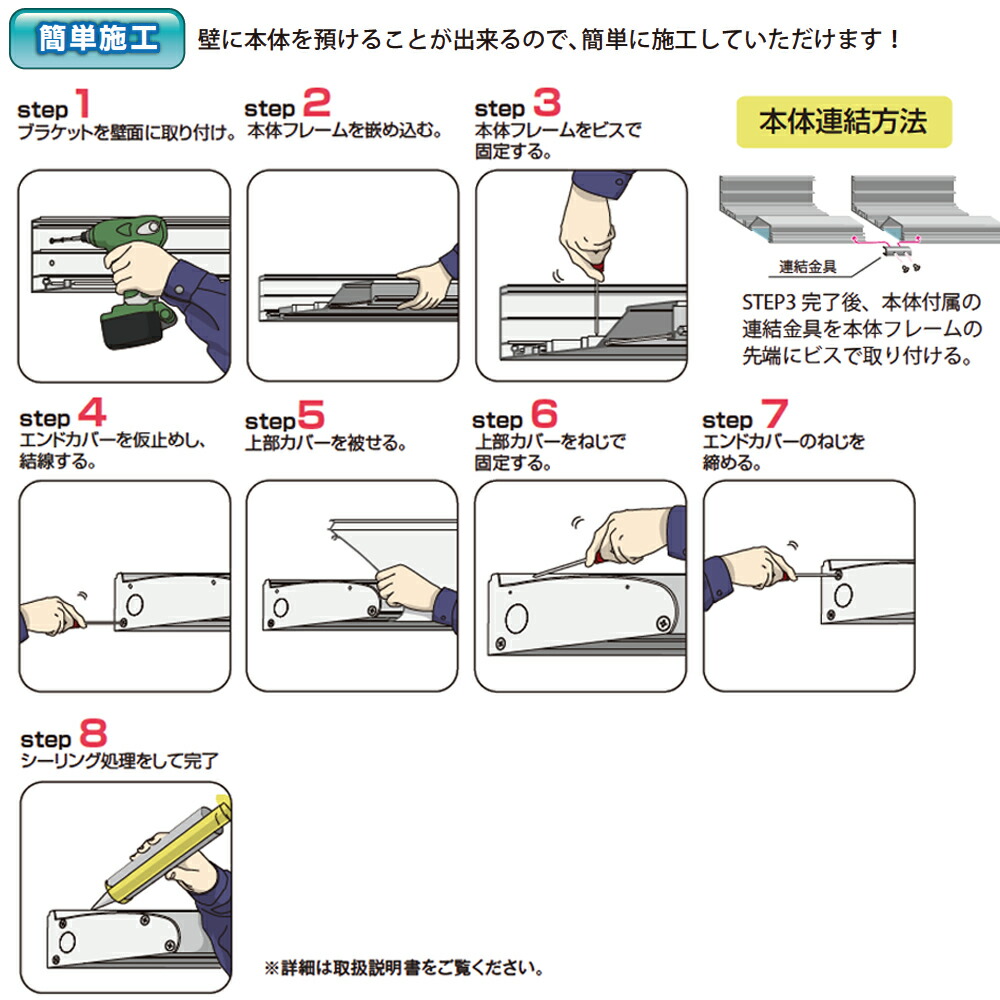 簡単施工　壁に本体を預けることが出来るので、簡単に施工していただけます！

step 1
ブラケットを壁面に取り付け。

step 2
本体フレームを嵌め込む。

step 3
本体フレームをビスで固定する。

本体連結方法

連結金具

STEP3 完了後、本体付属の連結金具を本体フレームの先端にビスで取り付ける。

step 4
エンドカバーを仮止めし、結線する。

step 5
上部カバーを被せる。

step 6
上部カバーをねじで固定する。

step 7
エンドカバーのねじを締める。

step 8
シーリング処理をして完了

※詳細は取扱説明書をご覧ください。