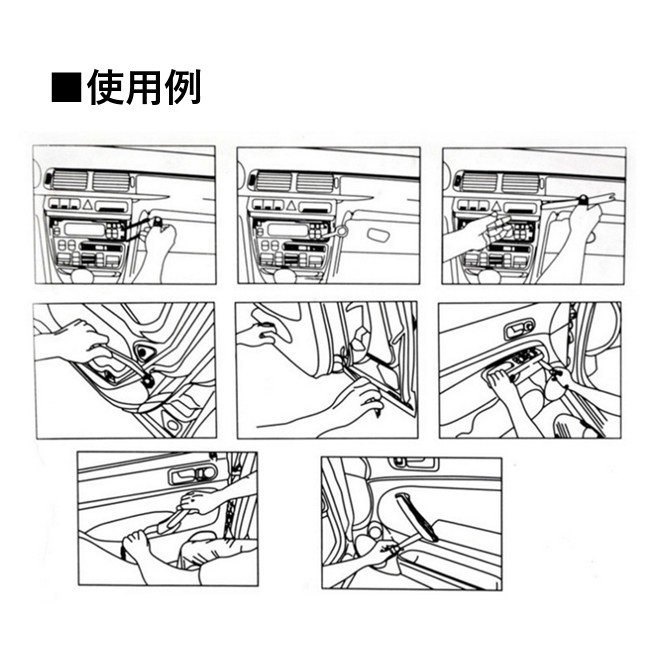 ■使用例