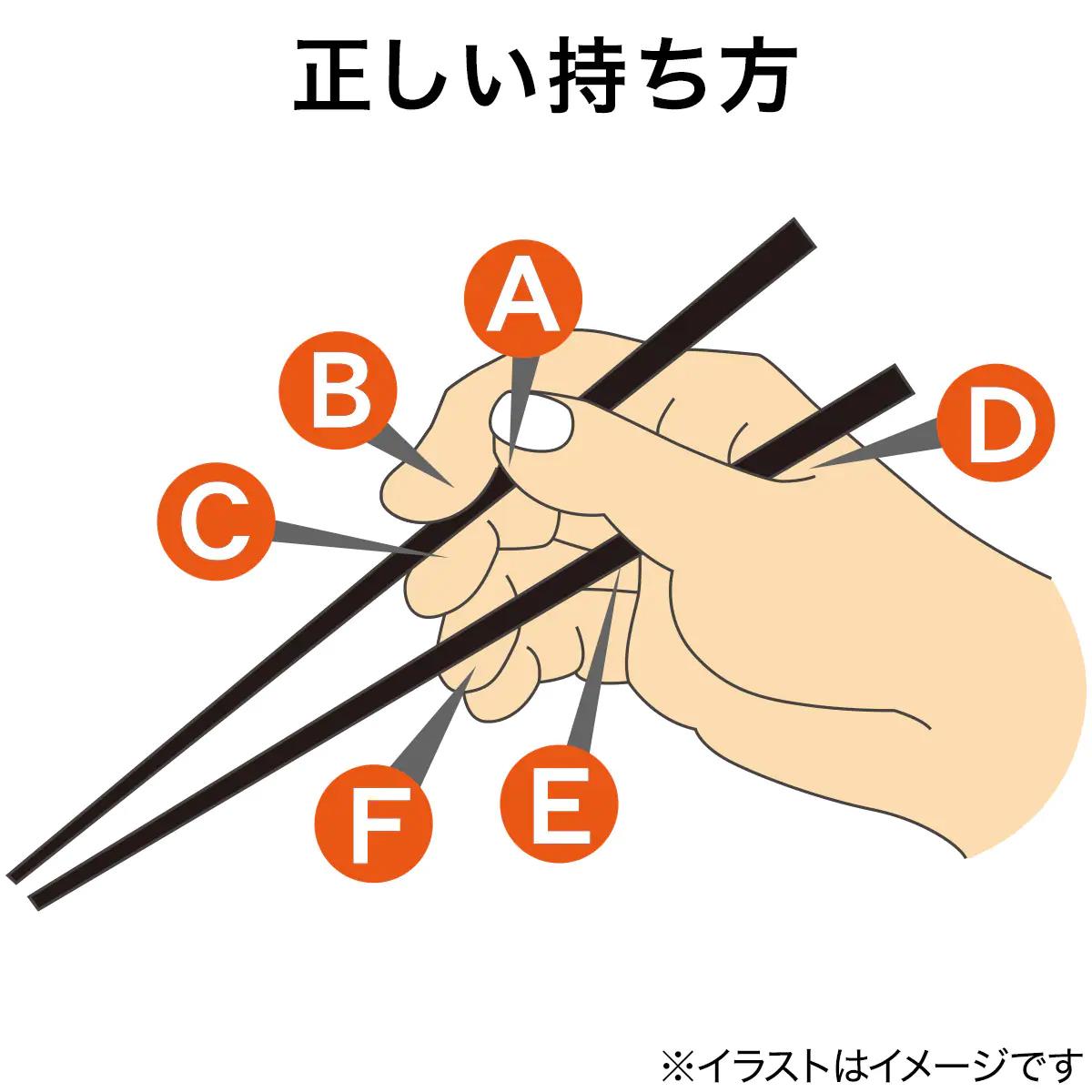 正しい持ち方

A

B

C

D

E

F

※イラストはイメージです